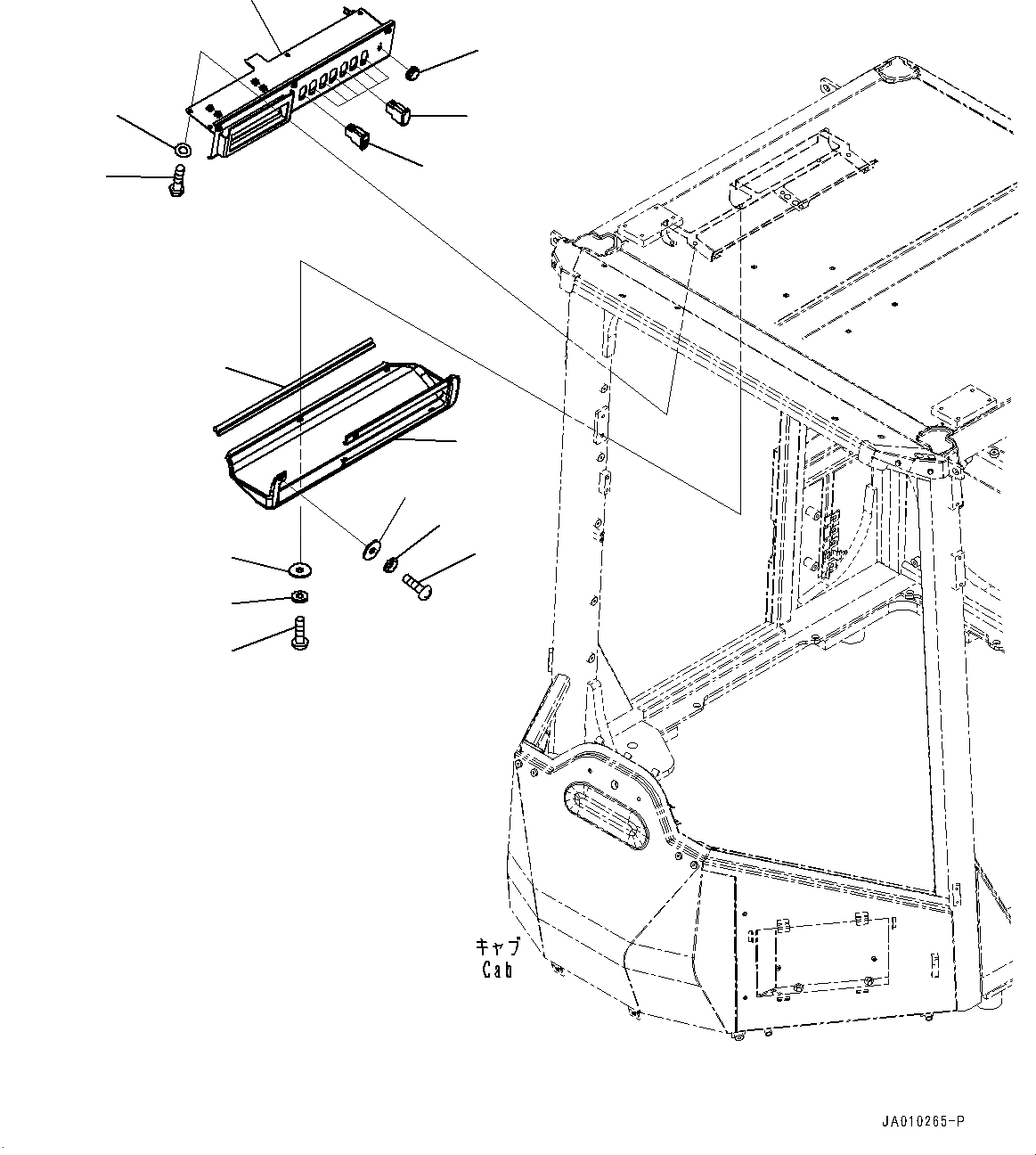 キャブ
Cab

JA010265-P