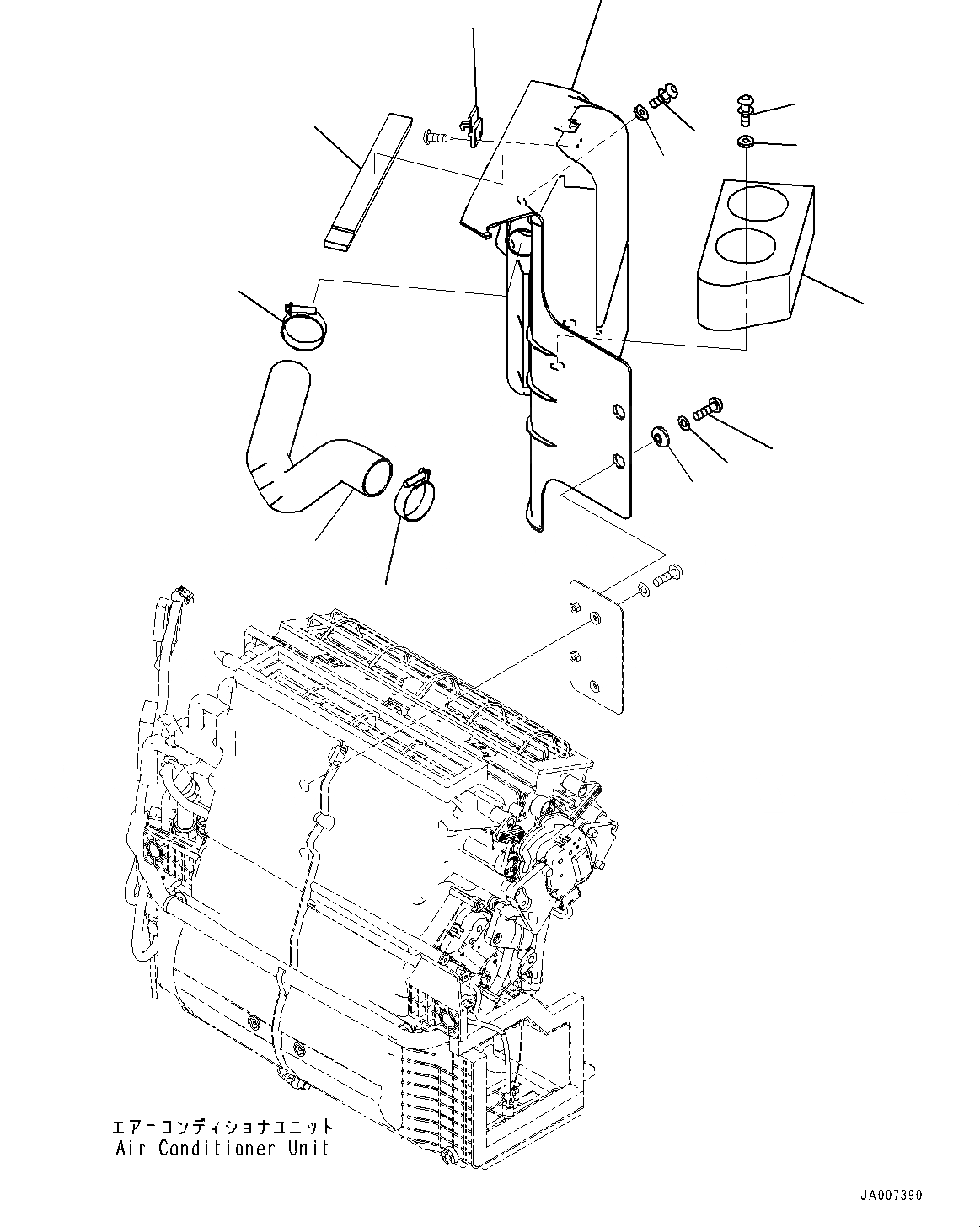 エアーコンディショナユニット
Air Conditioner Unit

JA007390