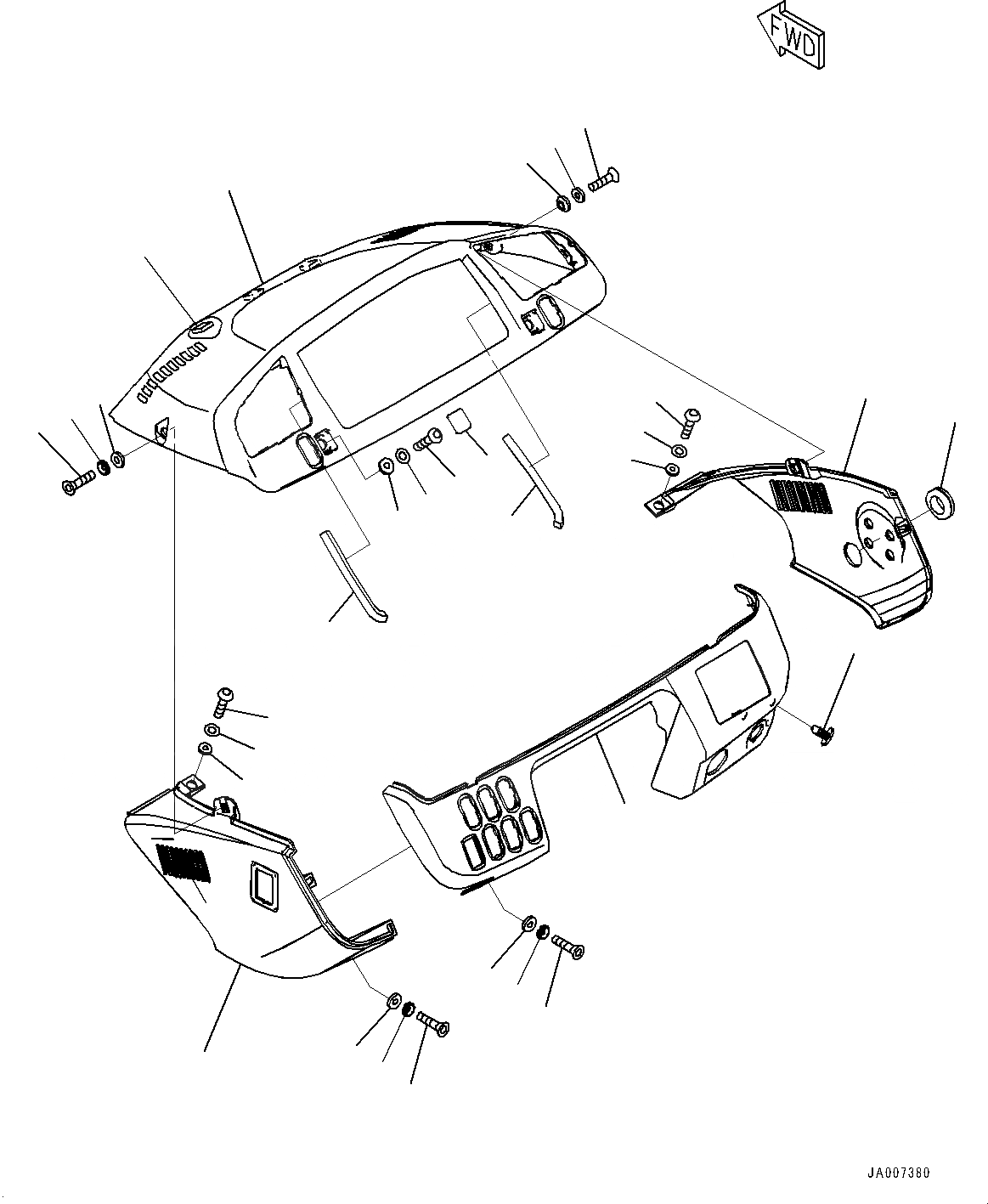 FWD

JA007380