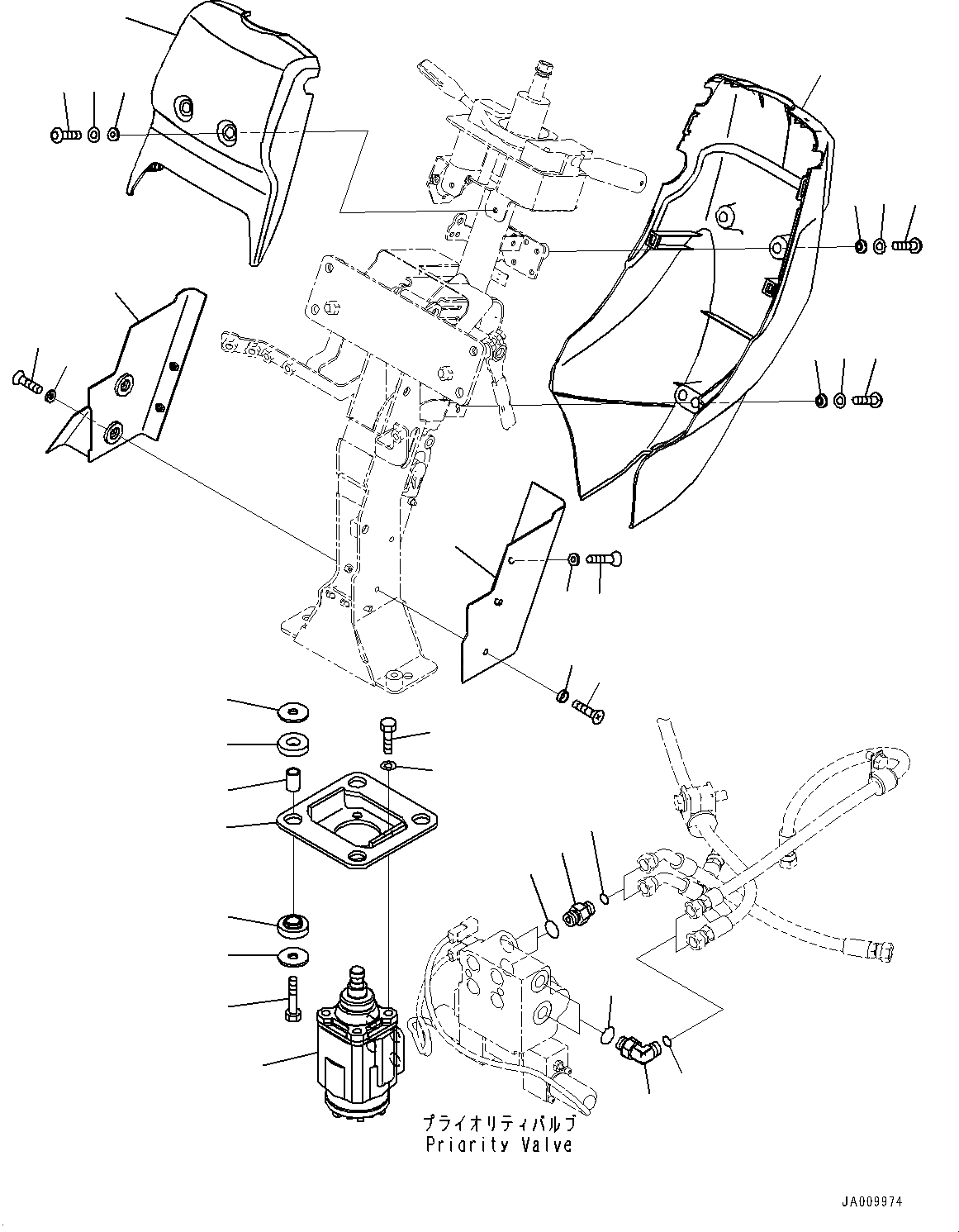 プライオリティバルブ
Priority Valve

JA009974