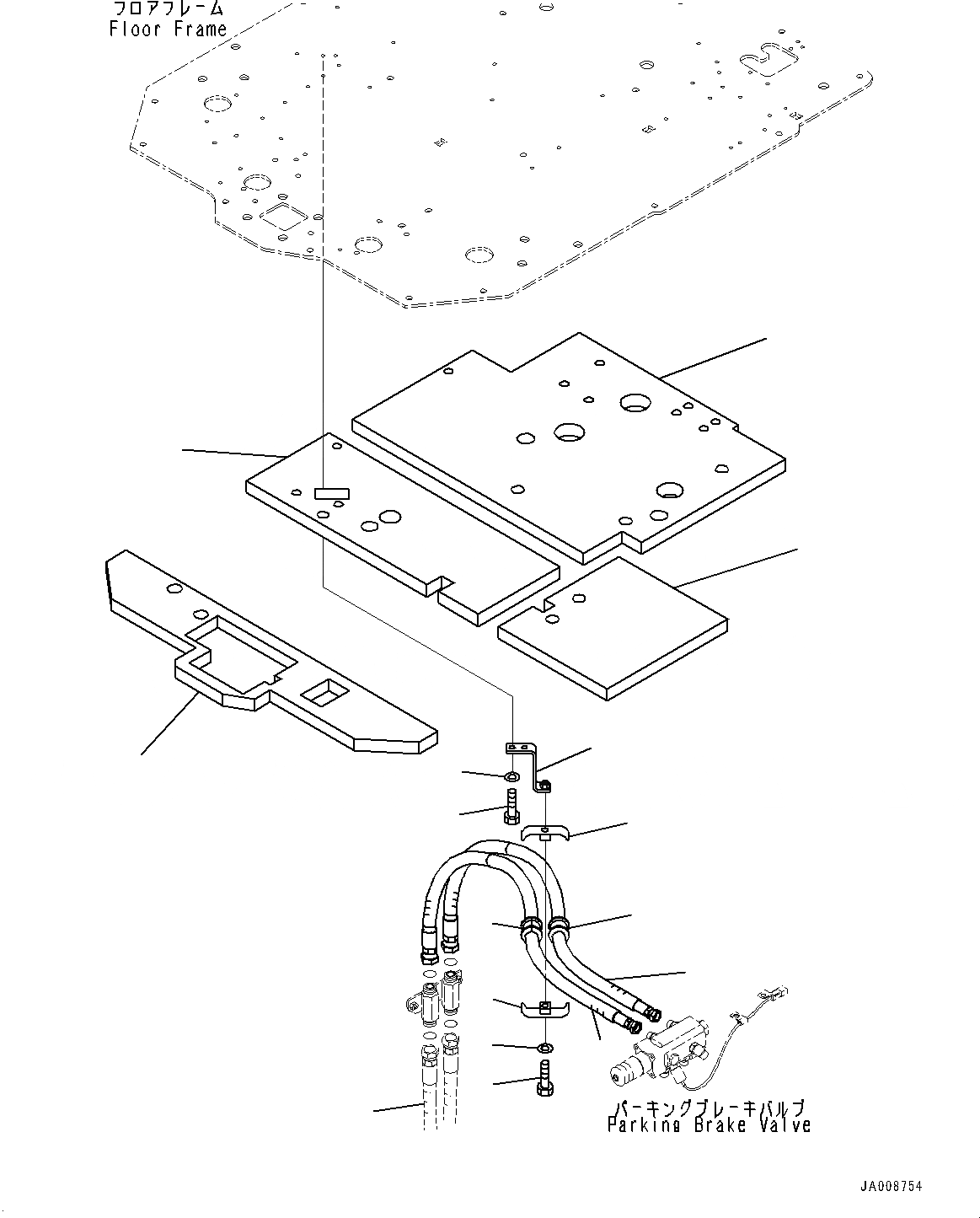 フロアフレーム
Floor Frame

パーキングブレーキバルブ
Parking Brake Valve

JA008754