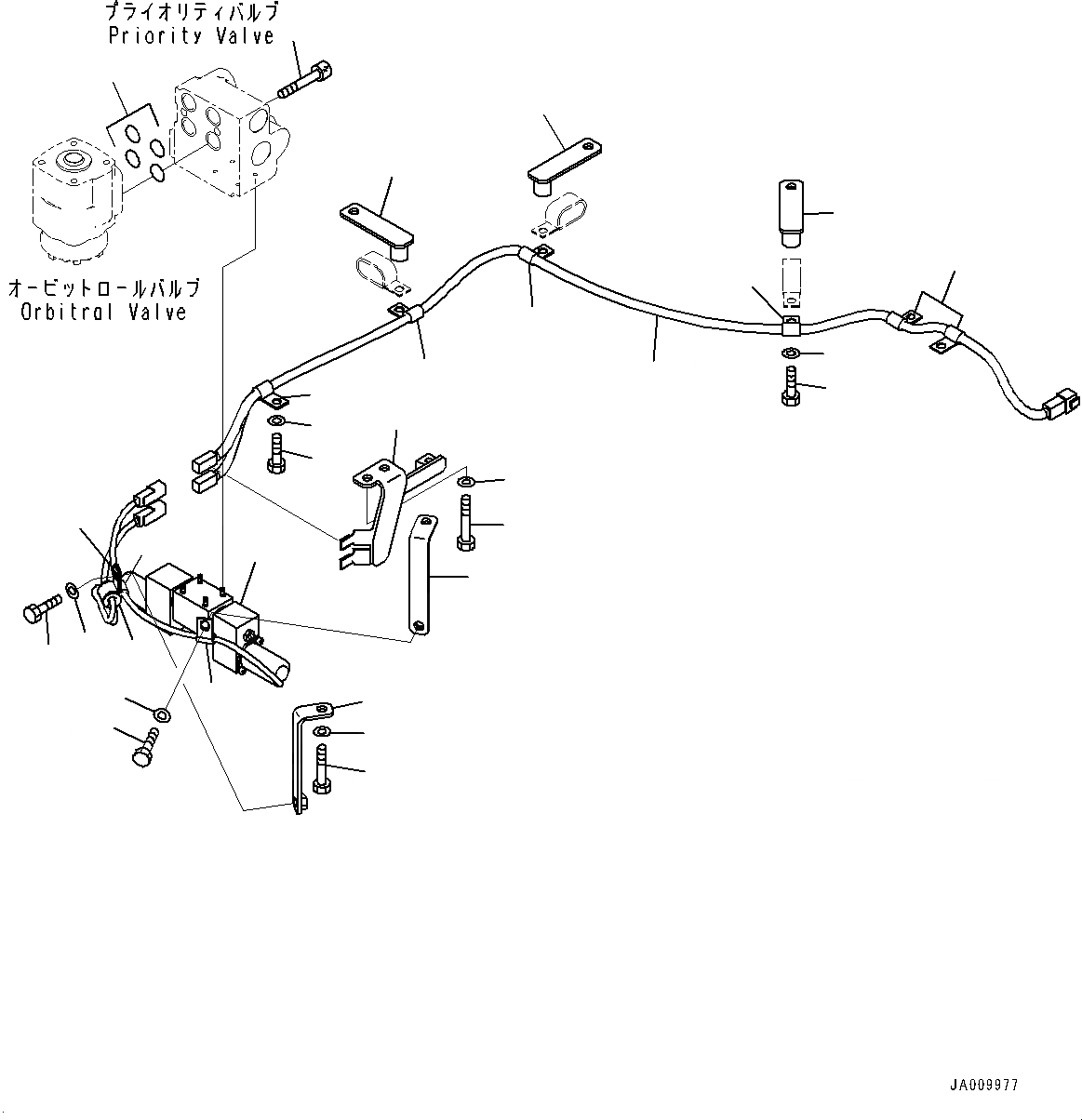 プライオリティバルブ
Priority Valve

オービットロールバルブ
Orbitral Valve

JA009977