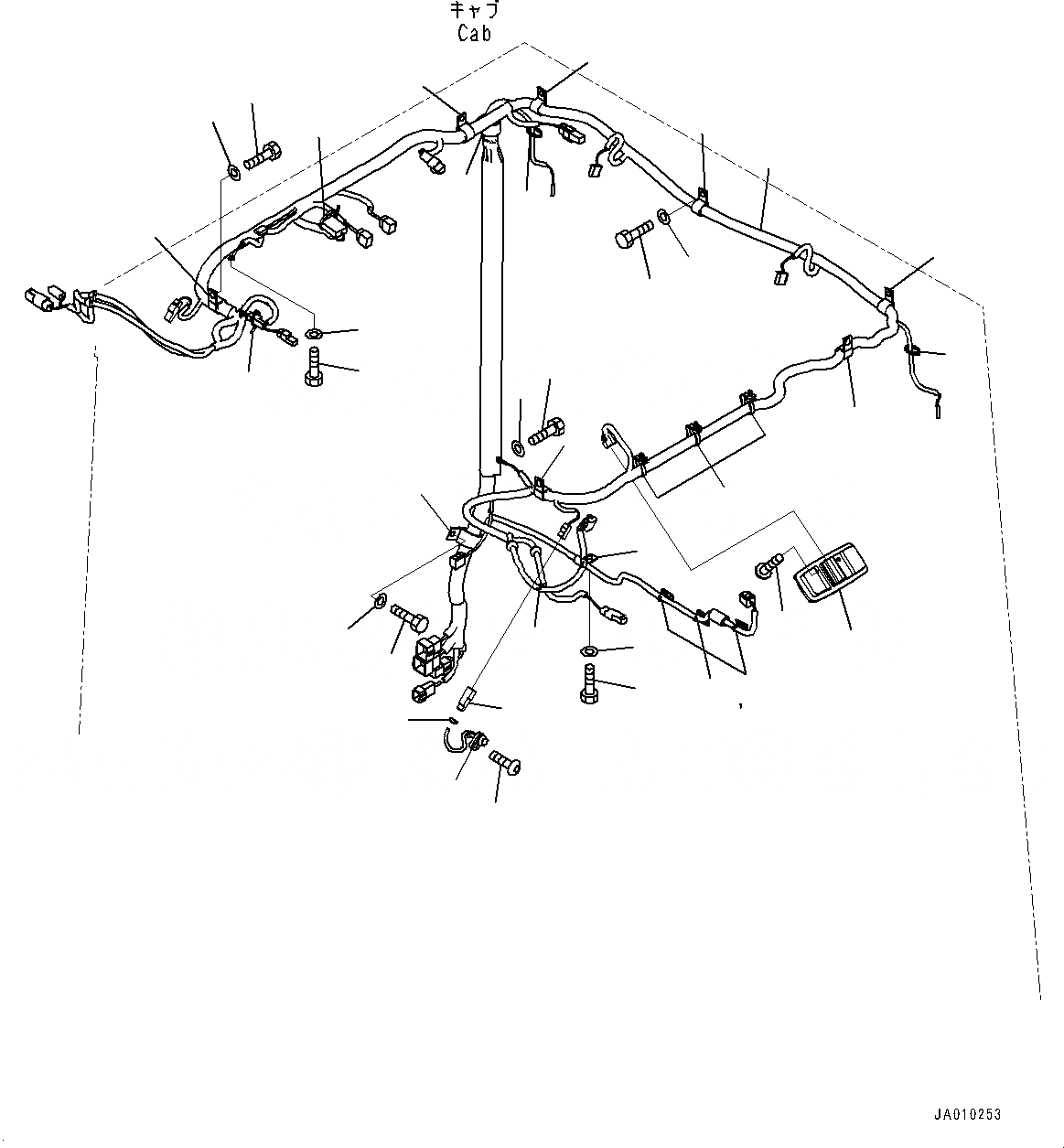 キャブ
Cab

JA010253