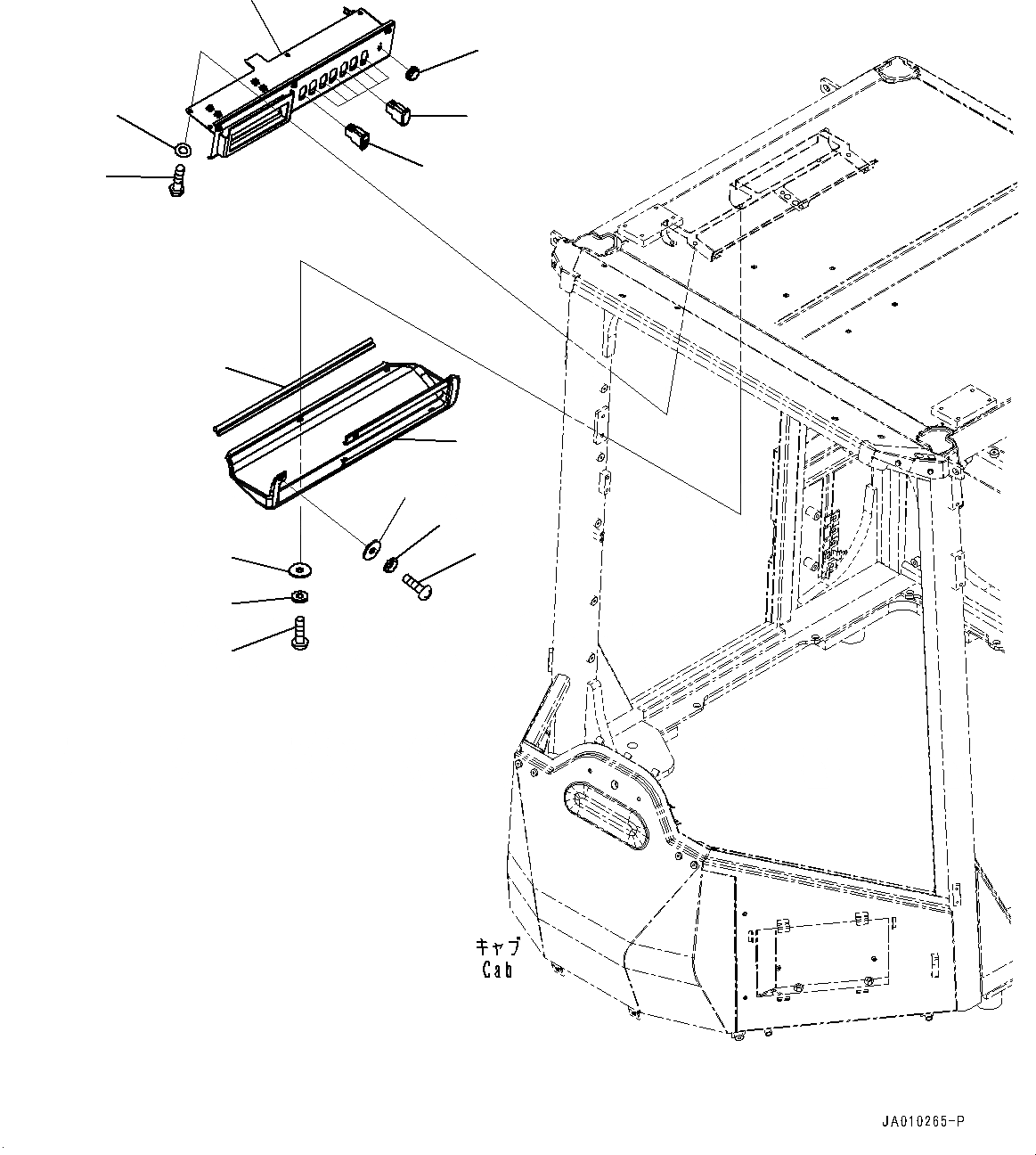 キャブ
Cab

JA010265-P