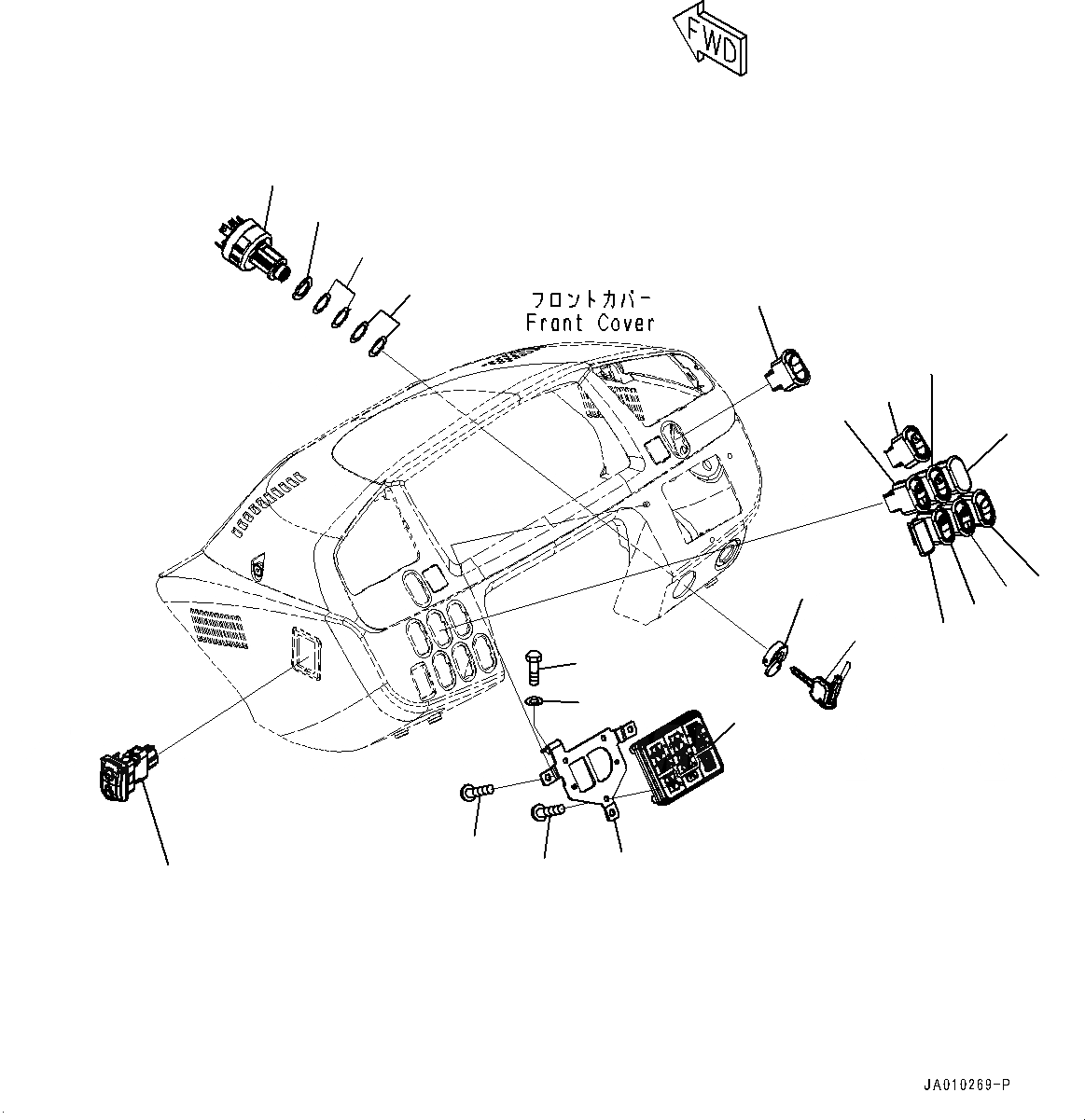 FWD

フロントカバー
Front Cover

JA010269-P