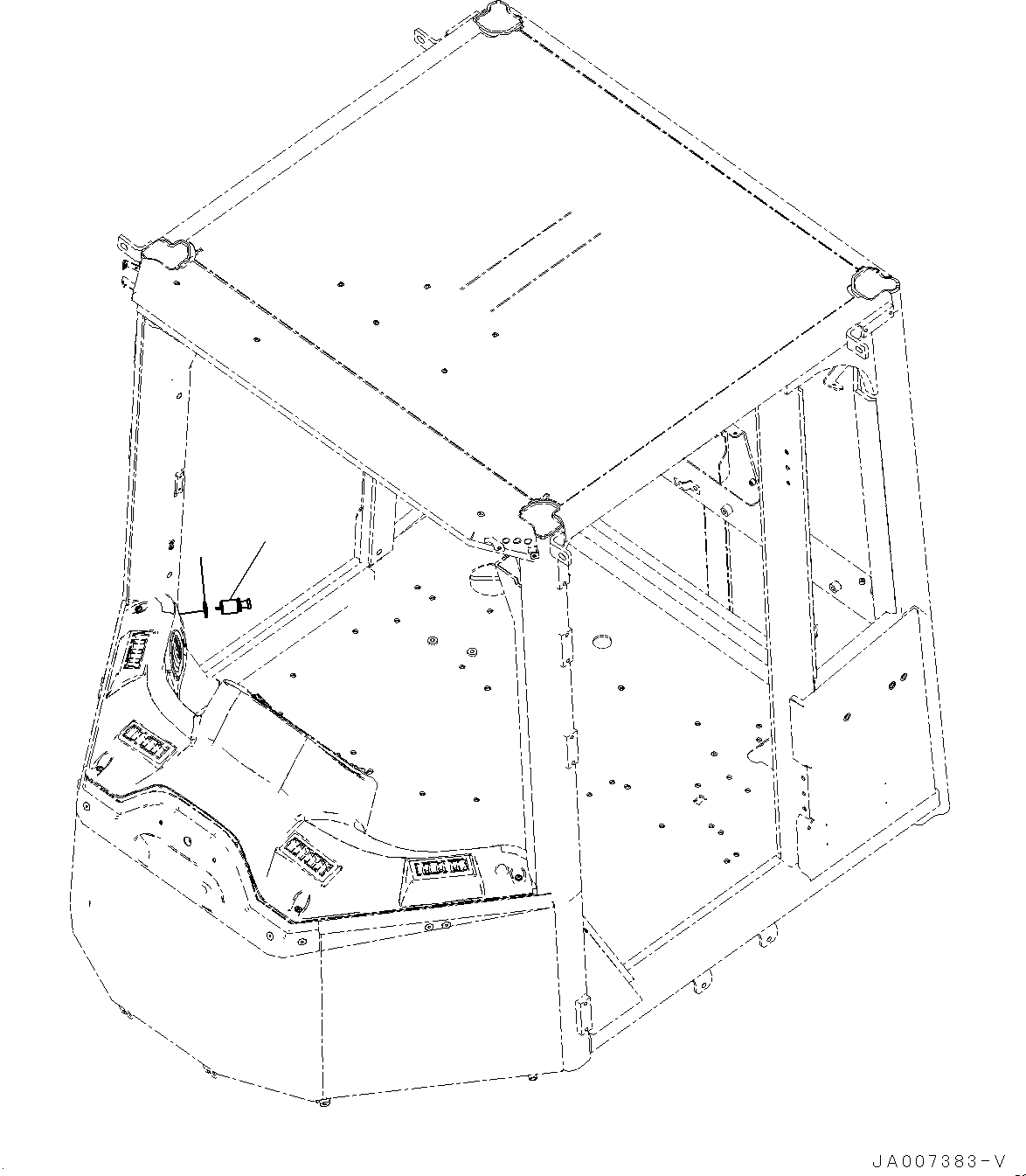 JA007383-V