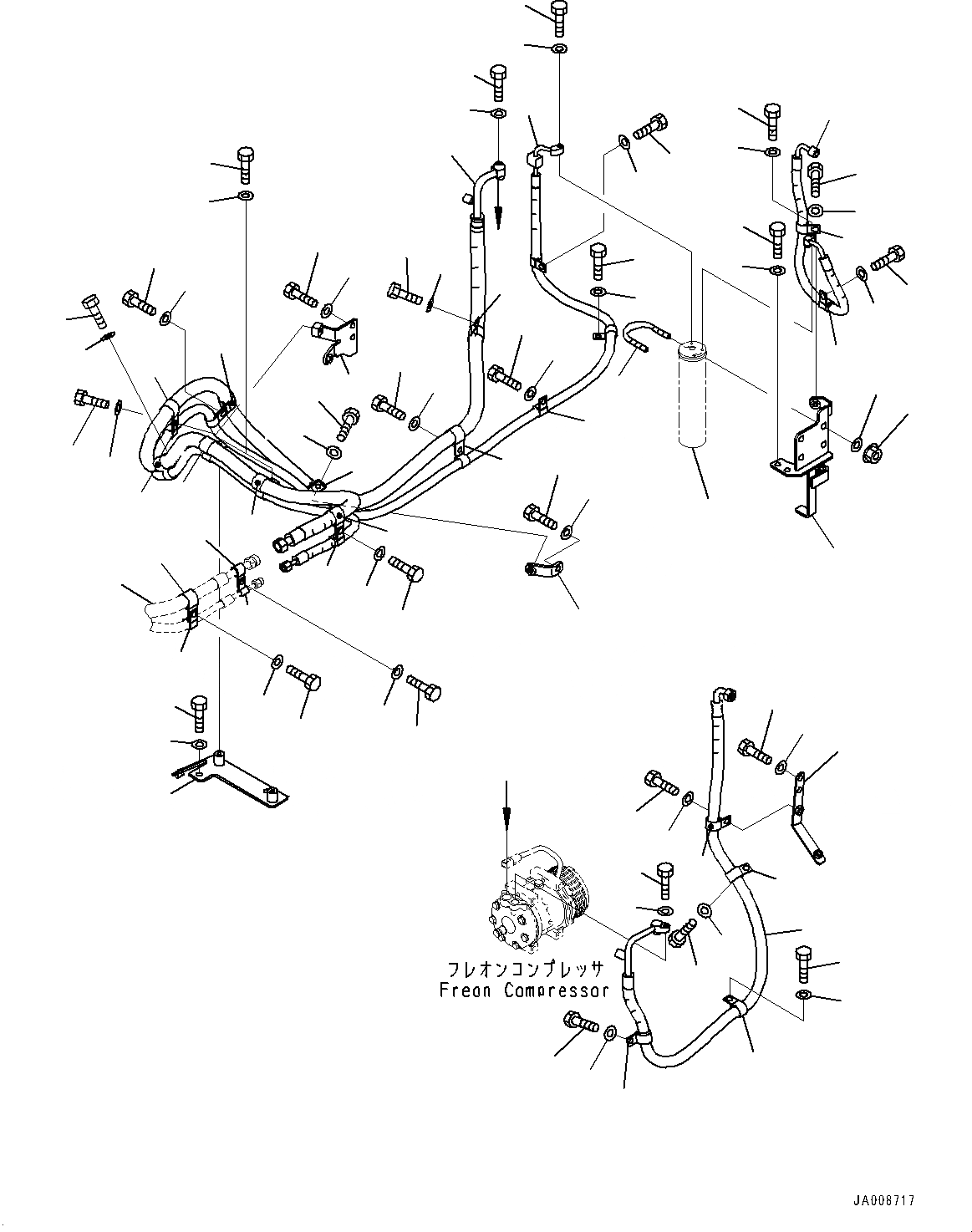 フレオンコンプレッサ
Freon Compressor

JA008717