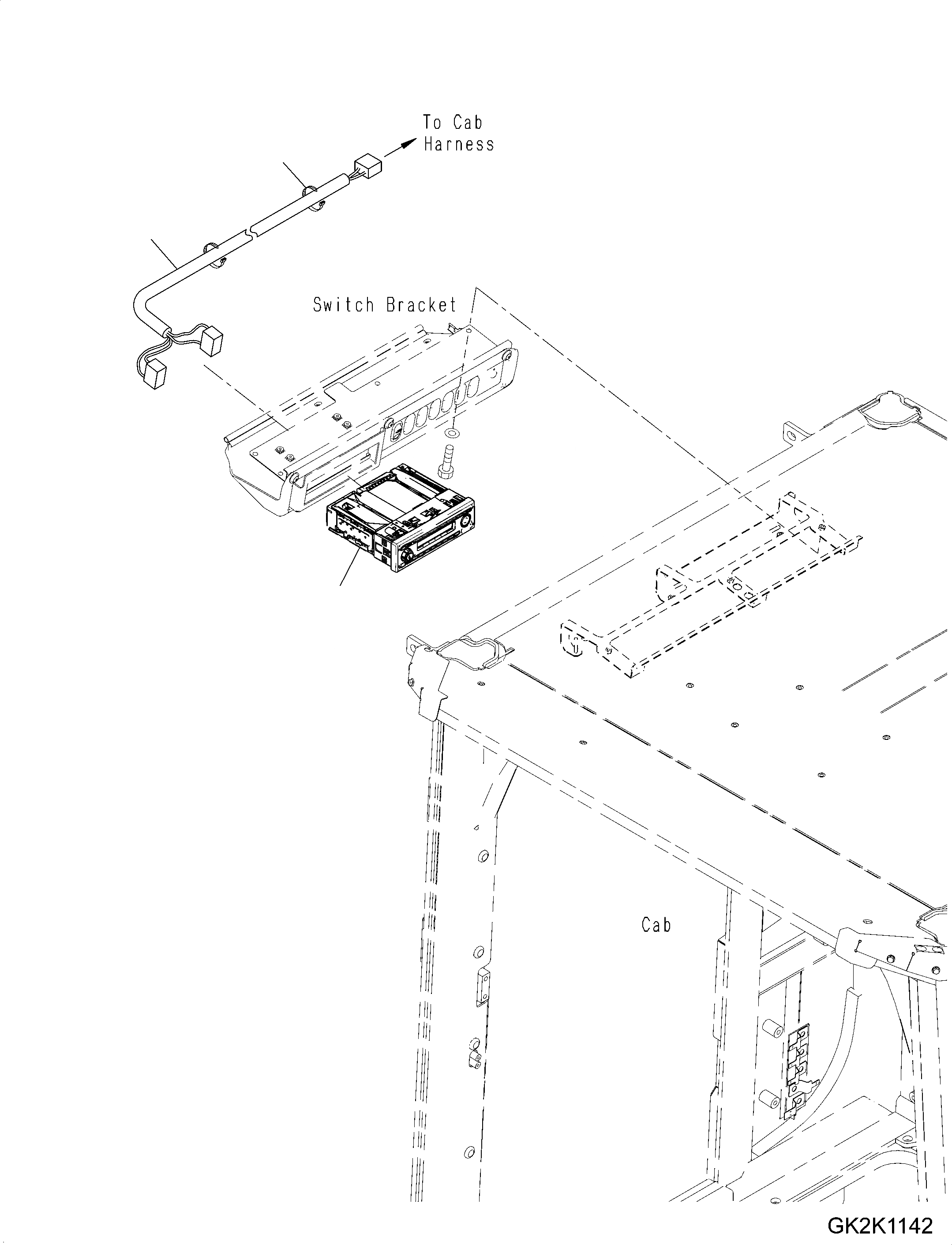 To Cab Harness

Switch Bracket

Cab

GK2K1142