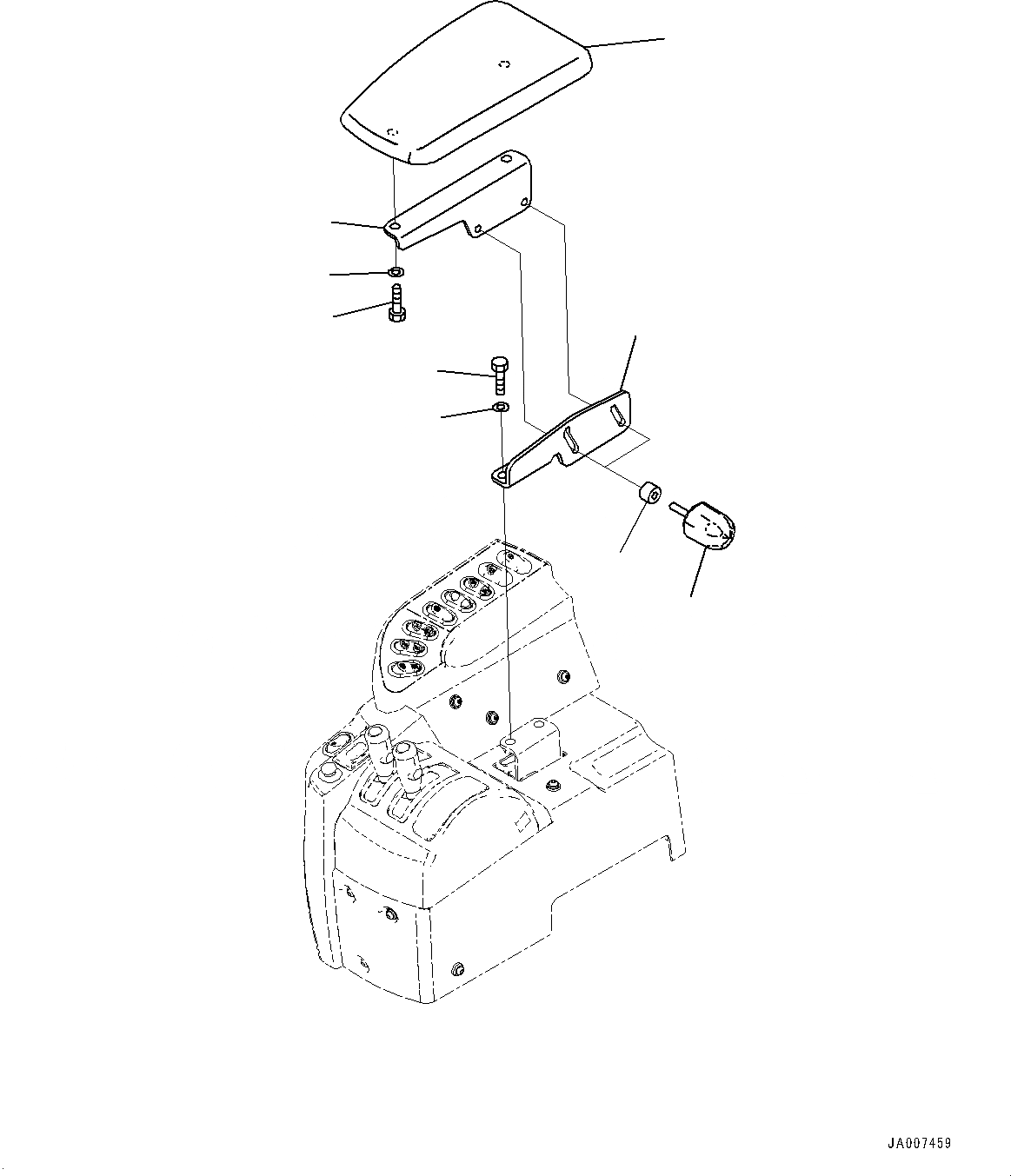 JA007459