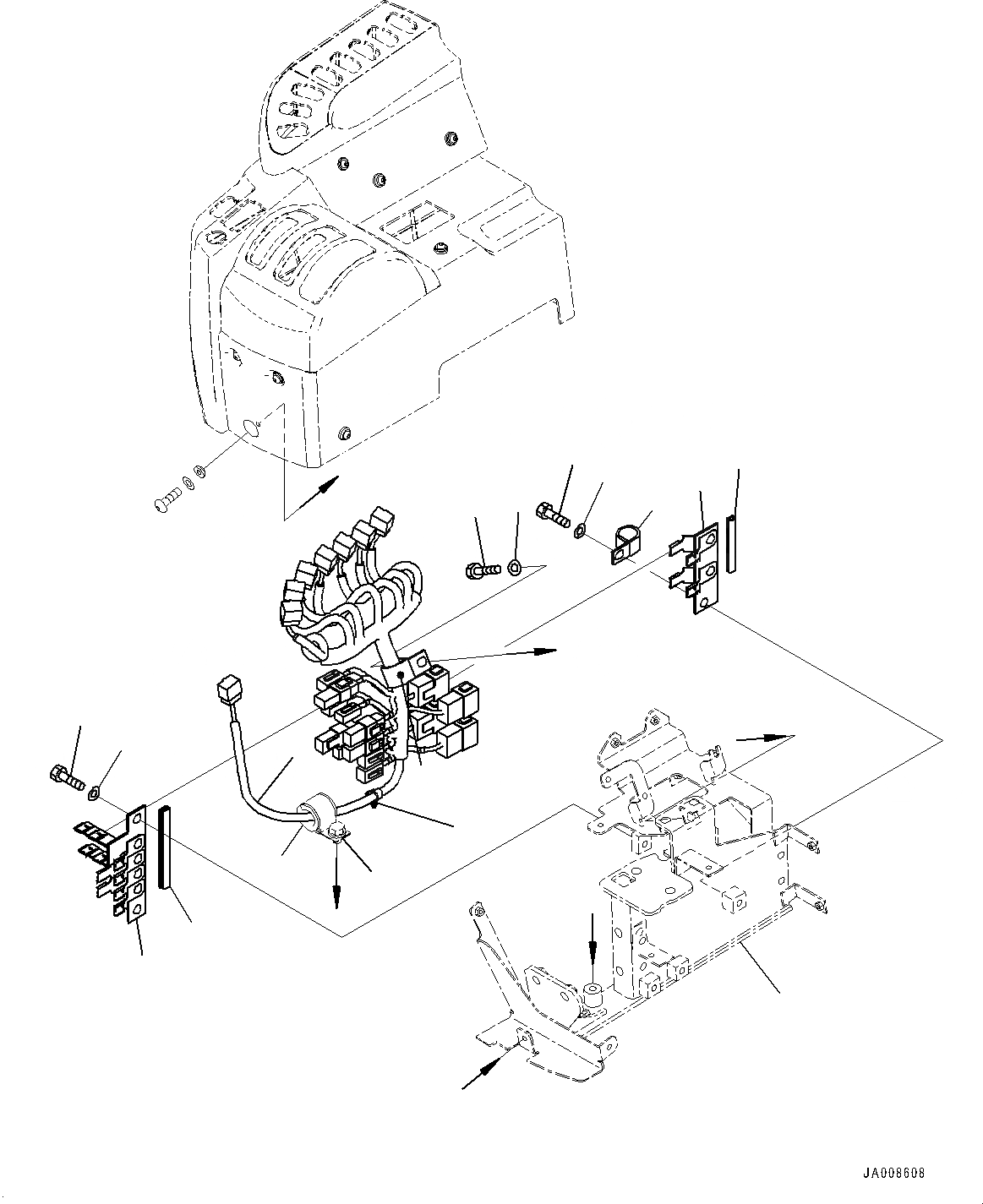 JA008608