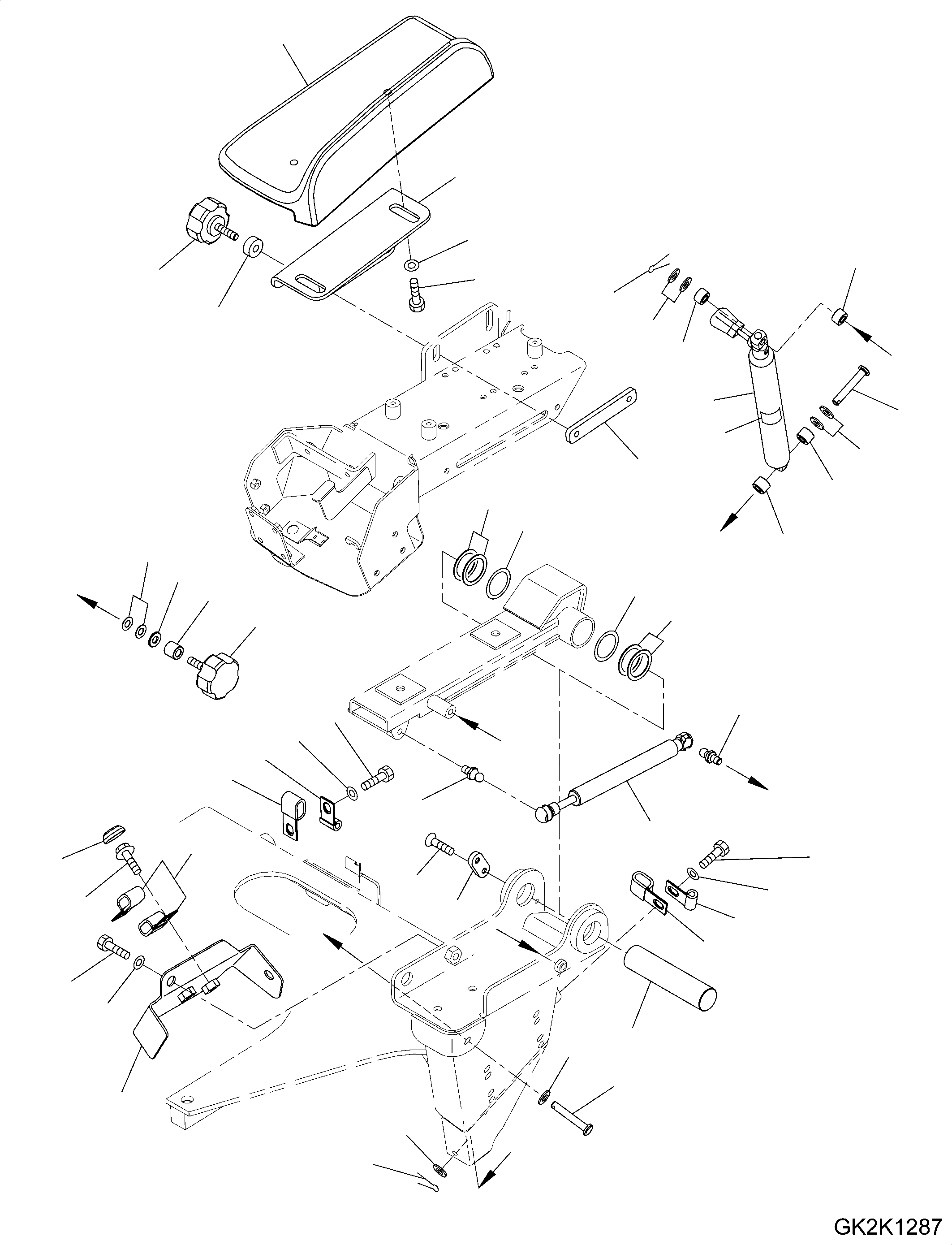 GK2K1287