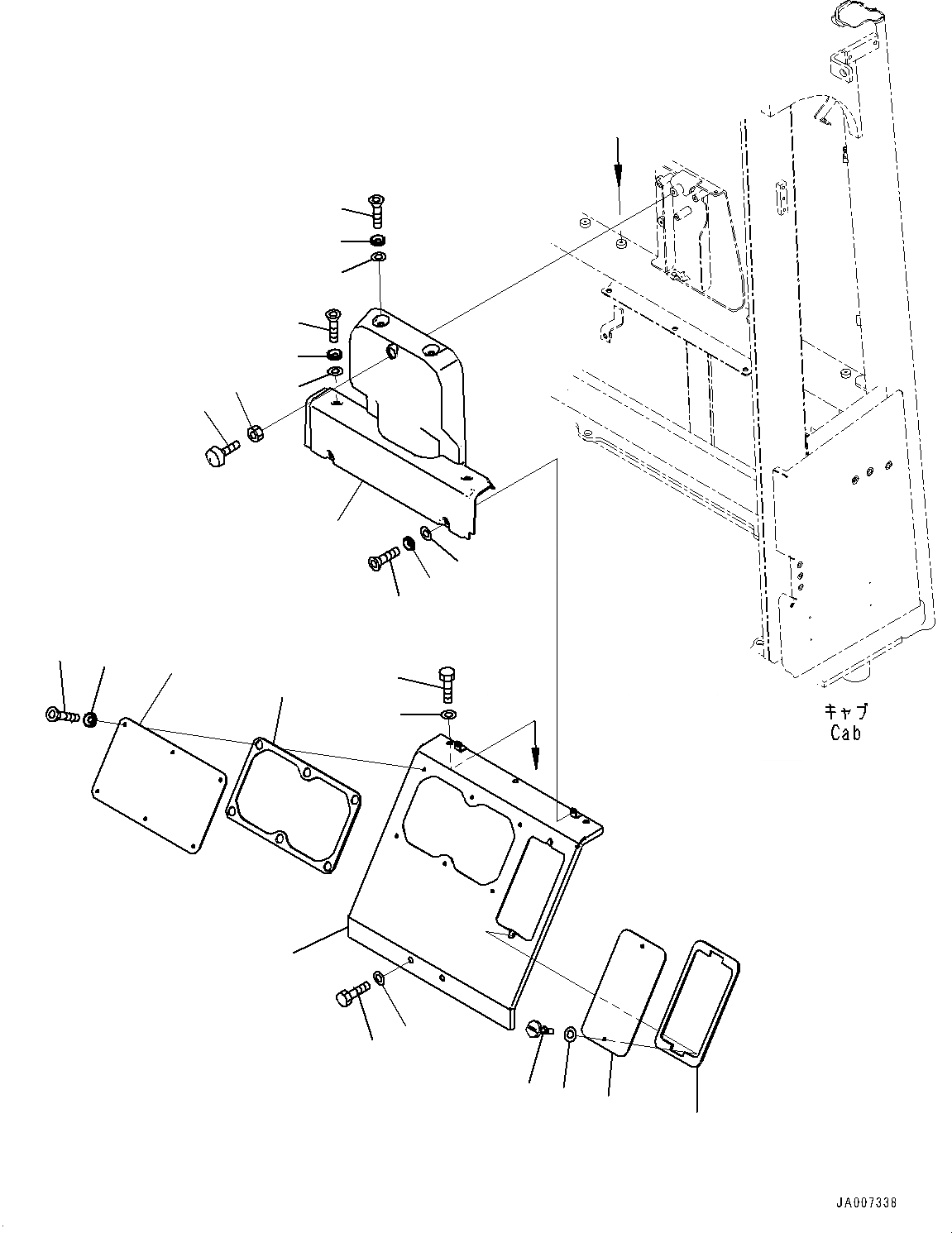 キャブ
Cab

JA007338