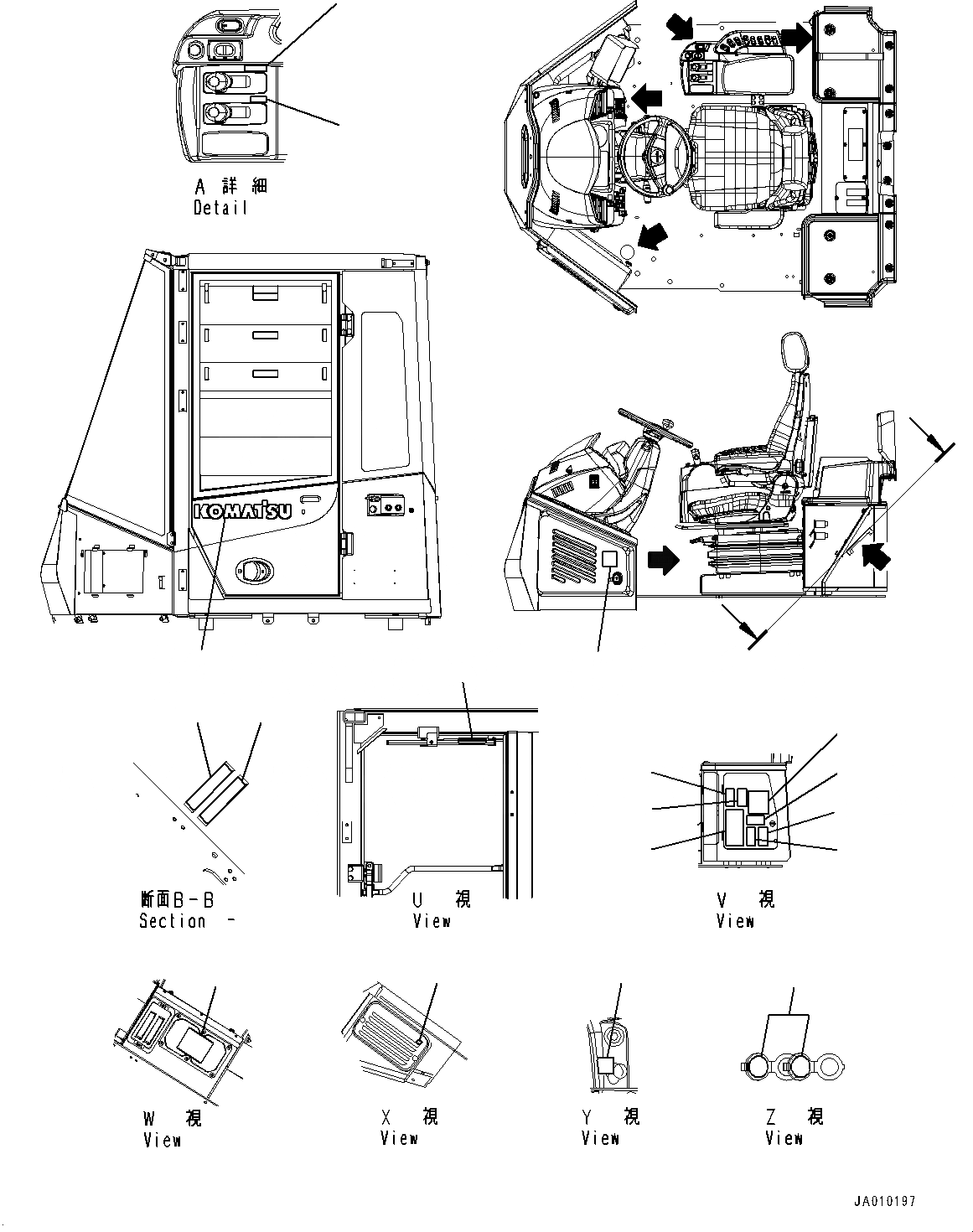 A 詳 細
Detail

KOMATSU

断面B－B
Section －

U 視
View

V 視
View

W 視
View

X 視
View

Y 視
View

Z 視
View

JA010197