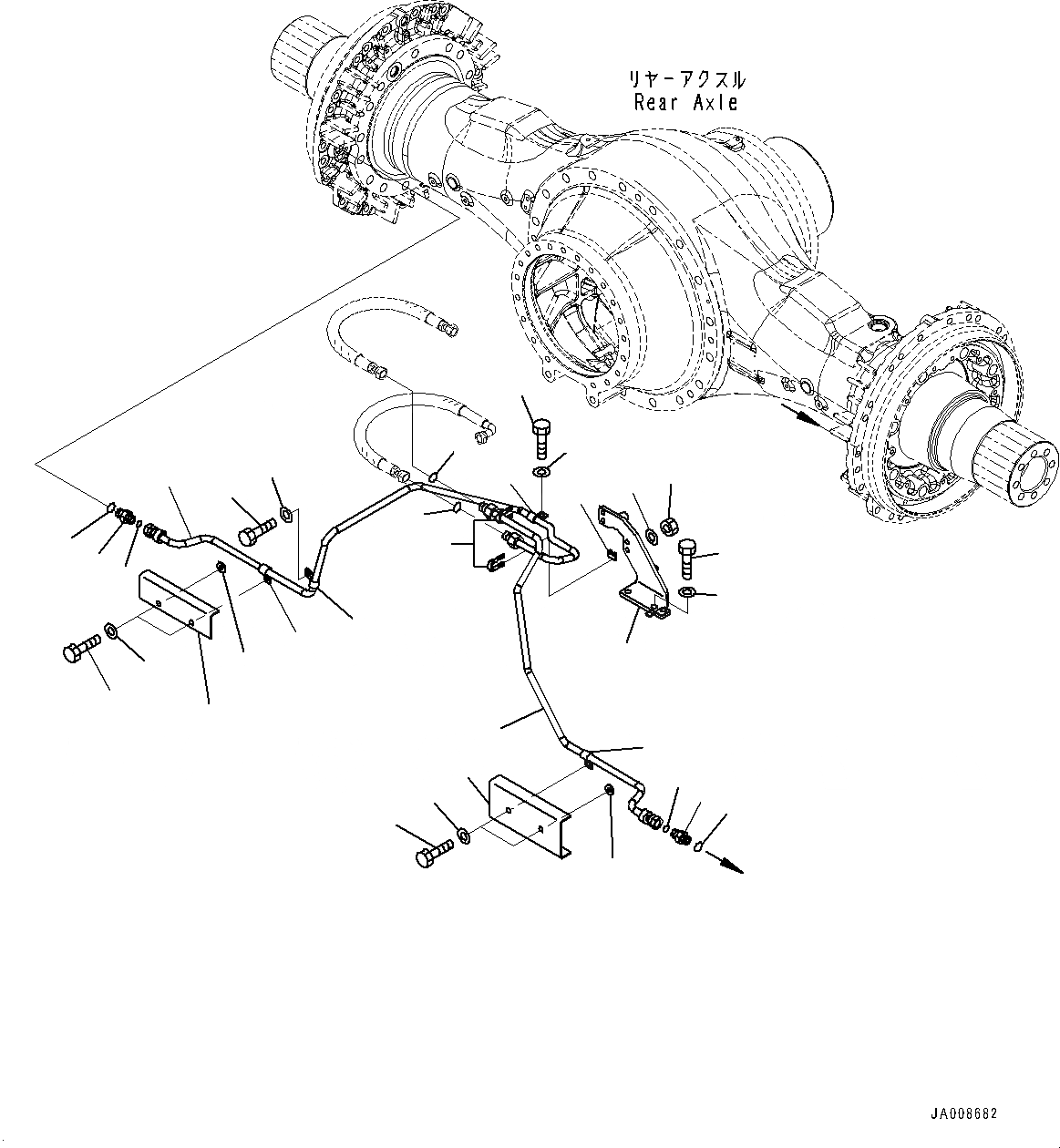 リヤーアクスル
Rear Axle

JA008682