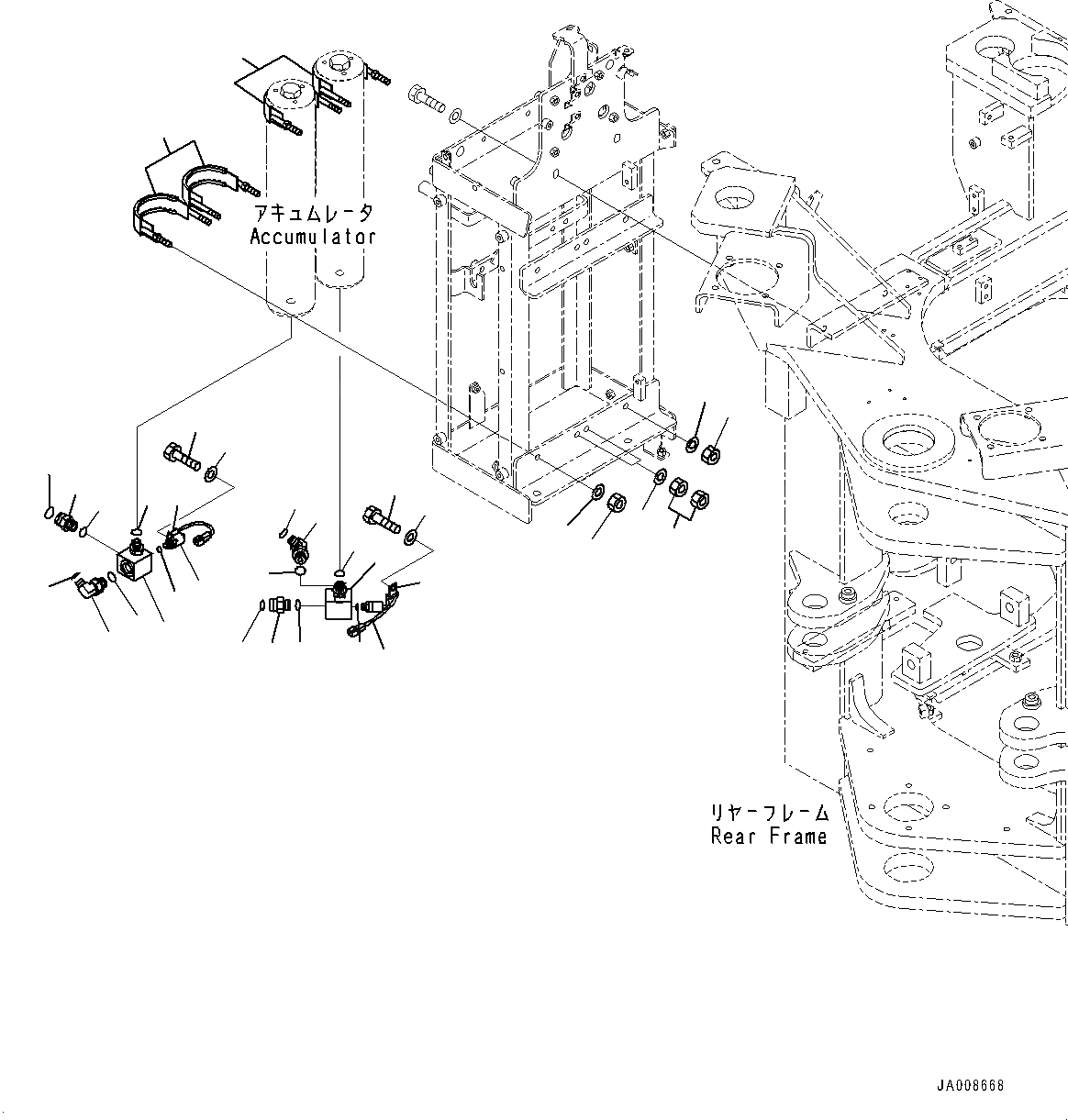 アキュムレータ
Accumulator

リヤーフレーム
Rear Frame

JA008668