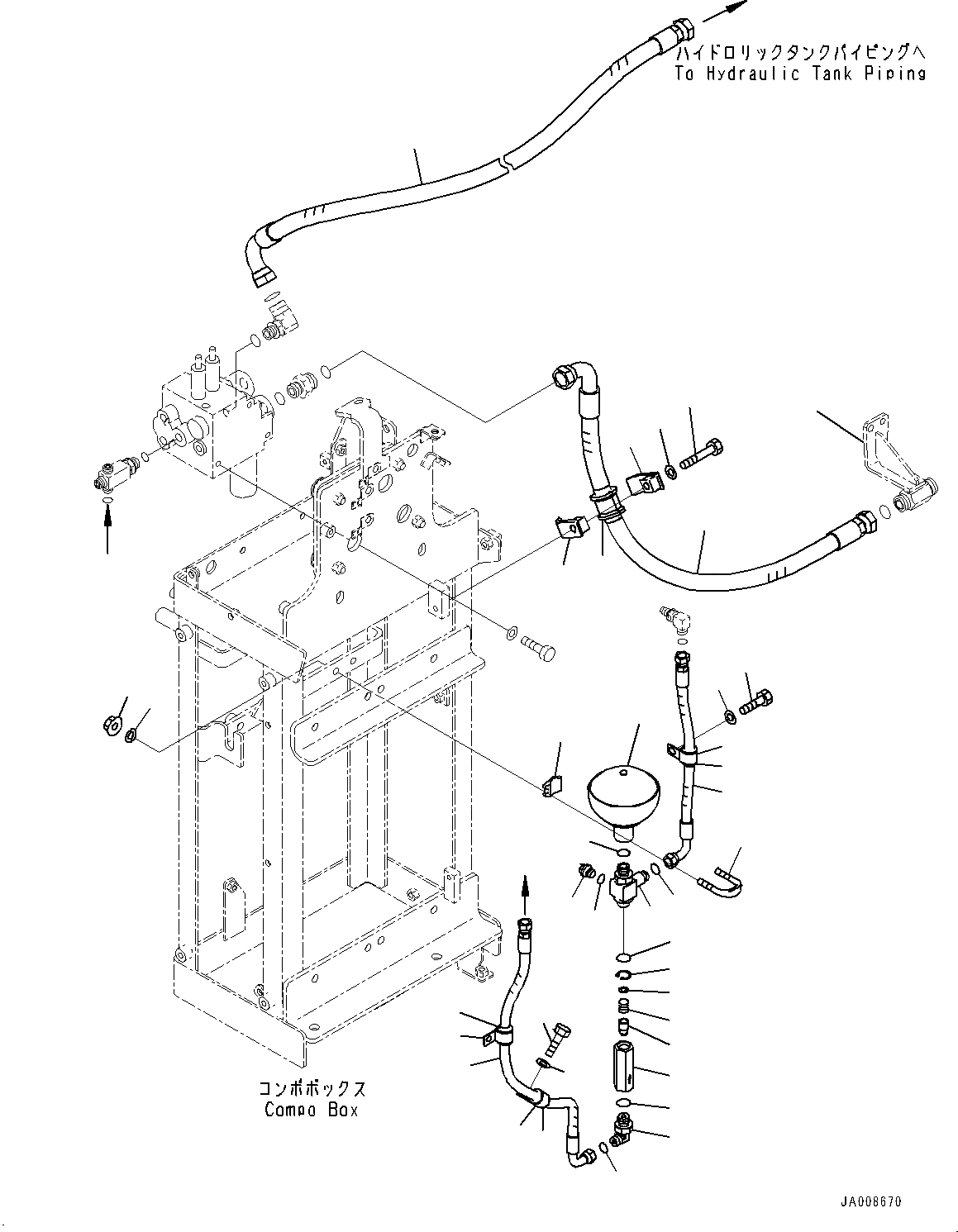 ハイドロリックタンクパイピングへ
To Hydraulic Tank Piping

コンポボックス
Compo Box

JA008670