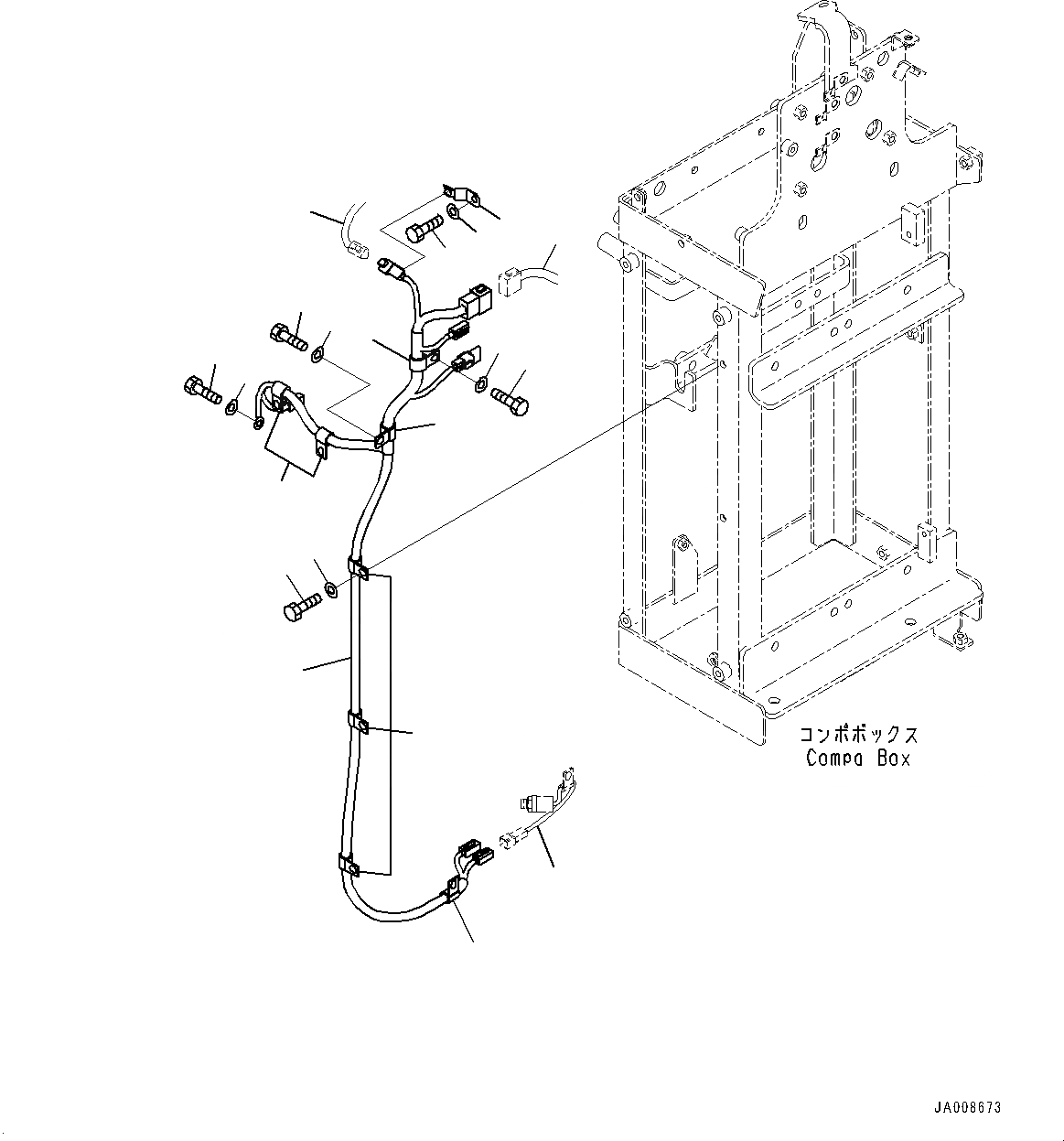 コンポボックス
Compa Box

JA008673