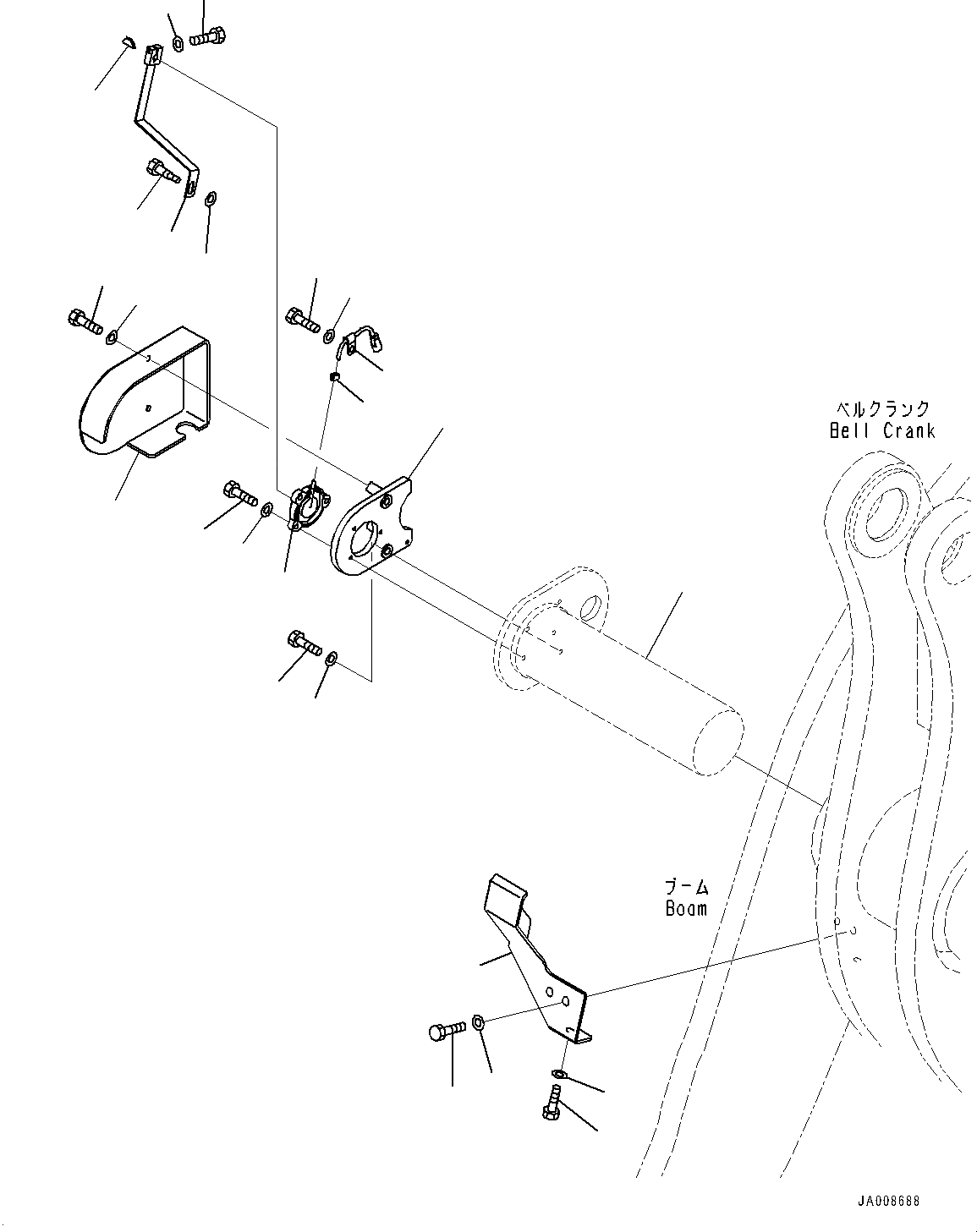 ベルクランク
Bell Crank

ブーム
Boom

JA008688