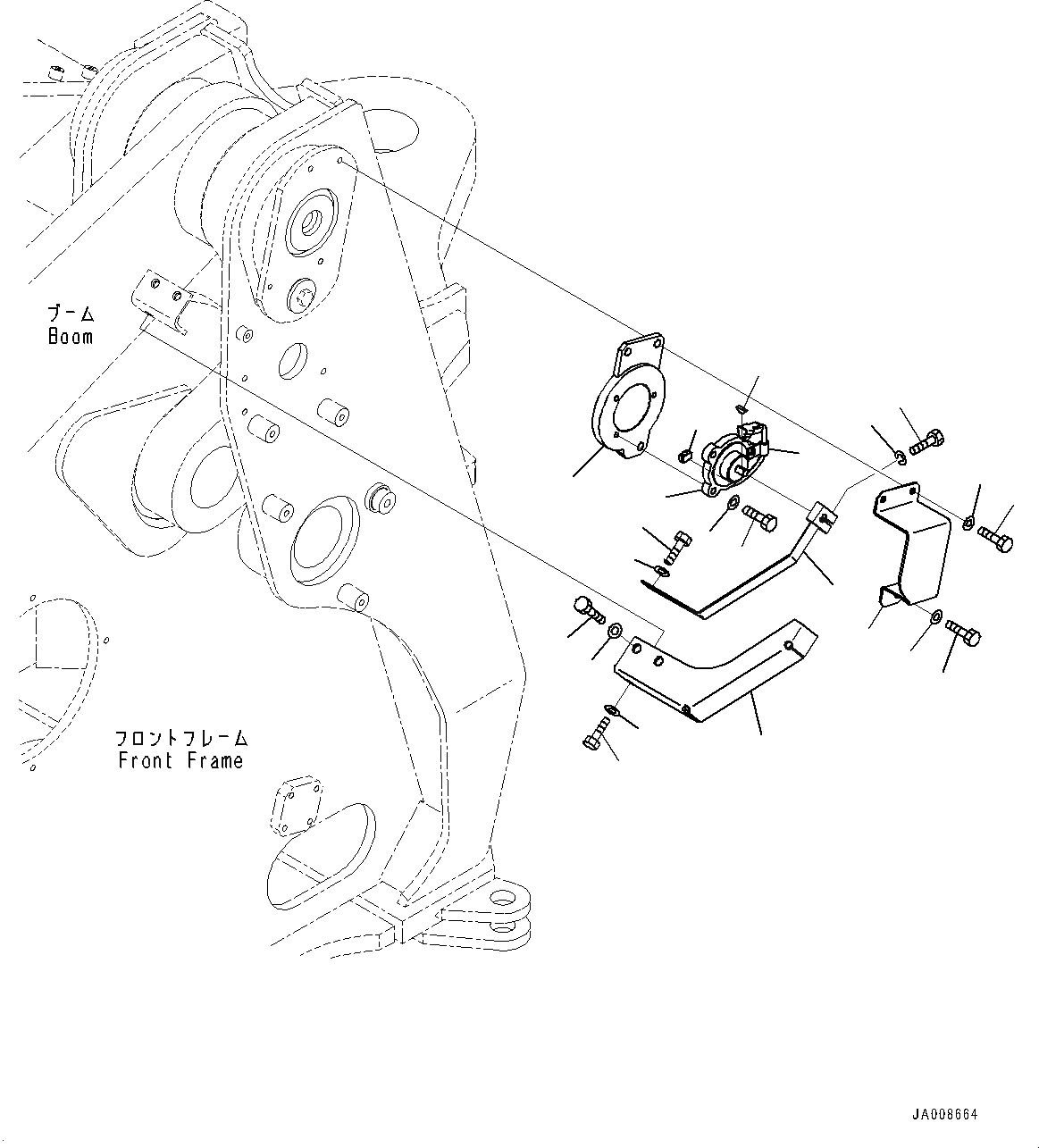 ブーム
Boom

フロントフレーム
Front Frame

JA008664