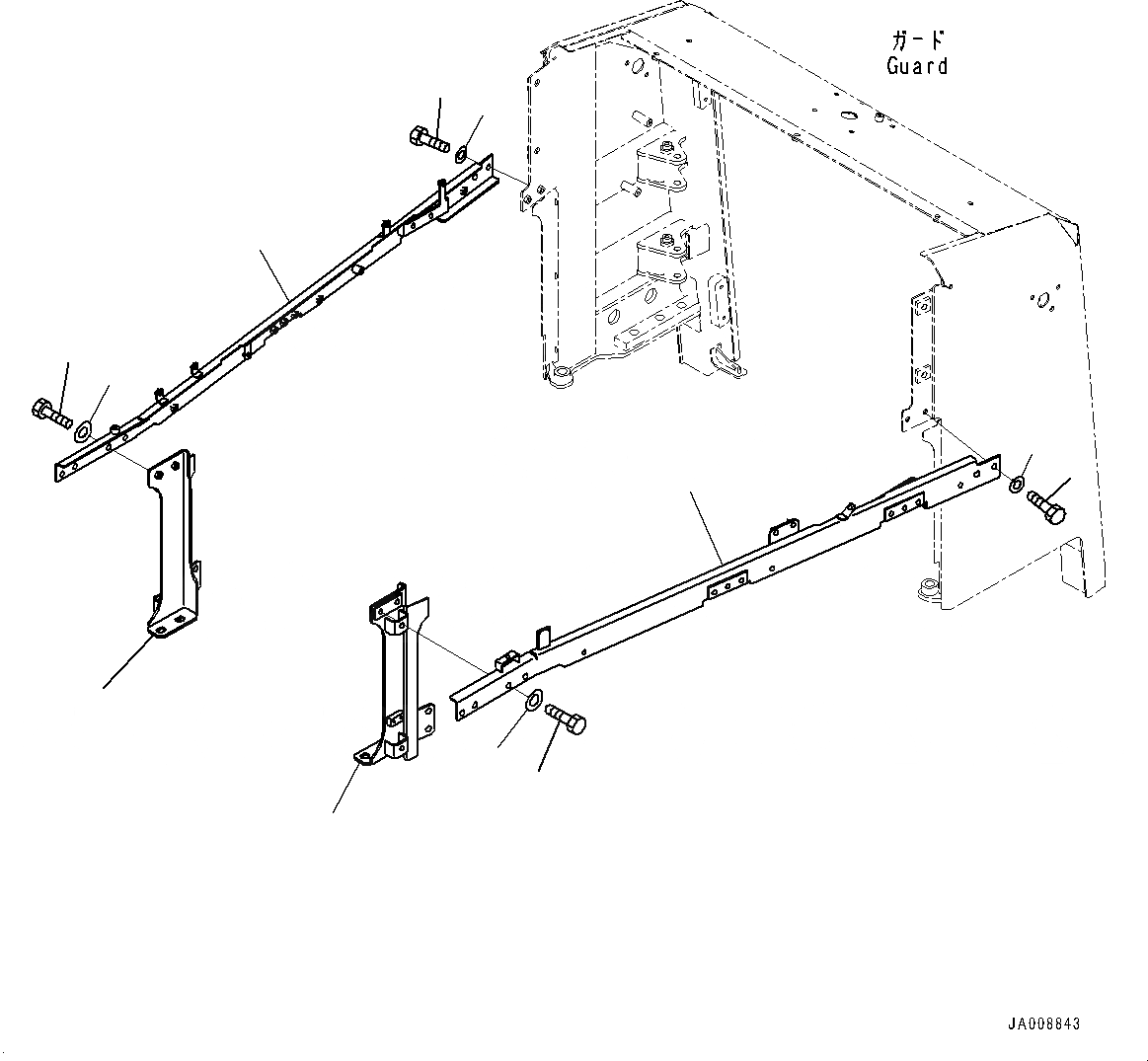 ガード
Guard

JA008843