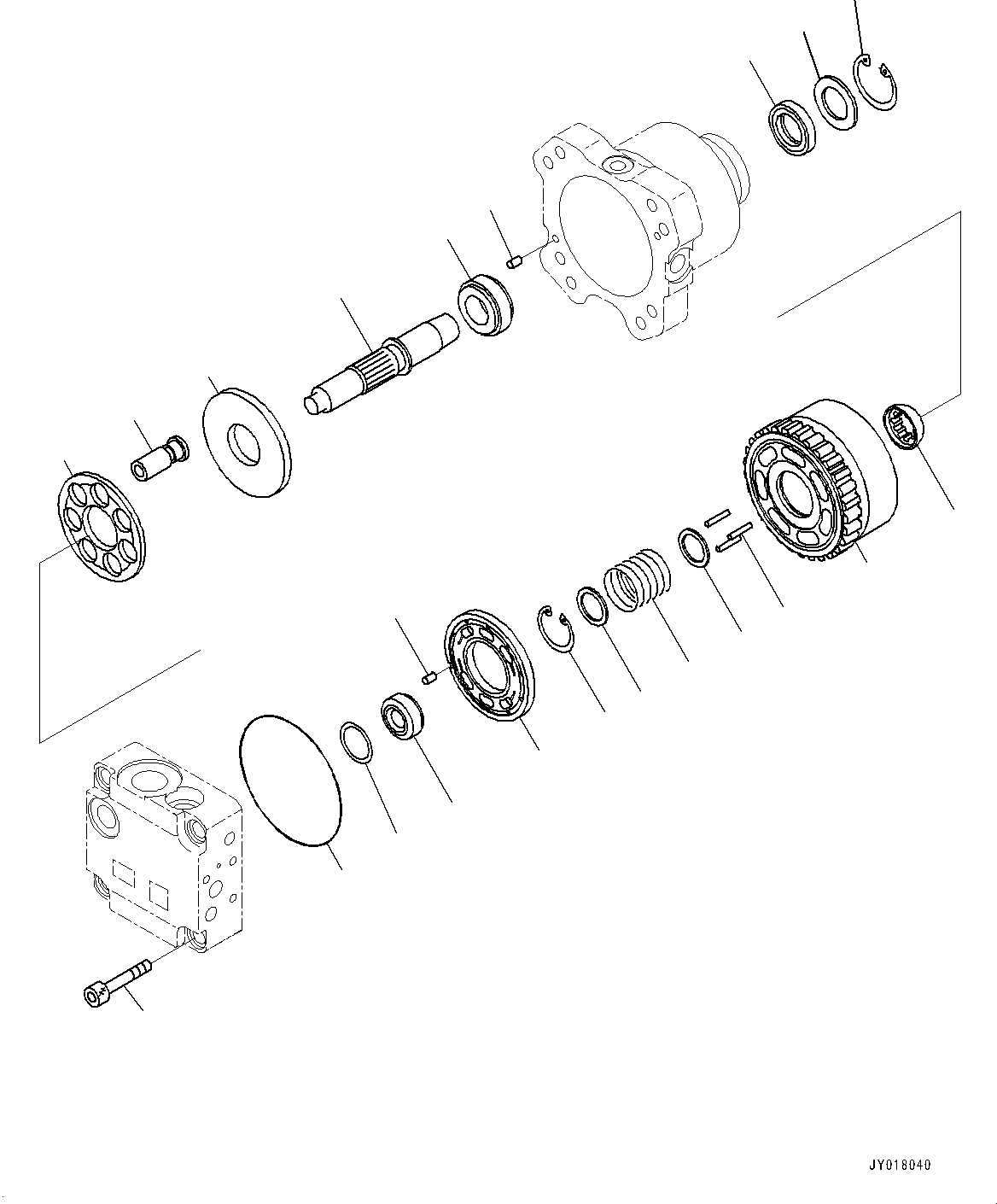 JY018040