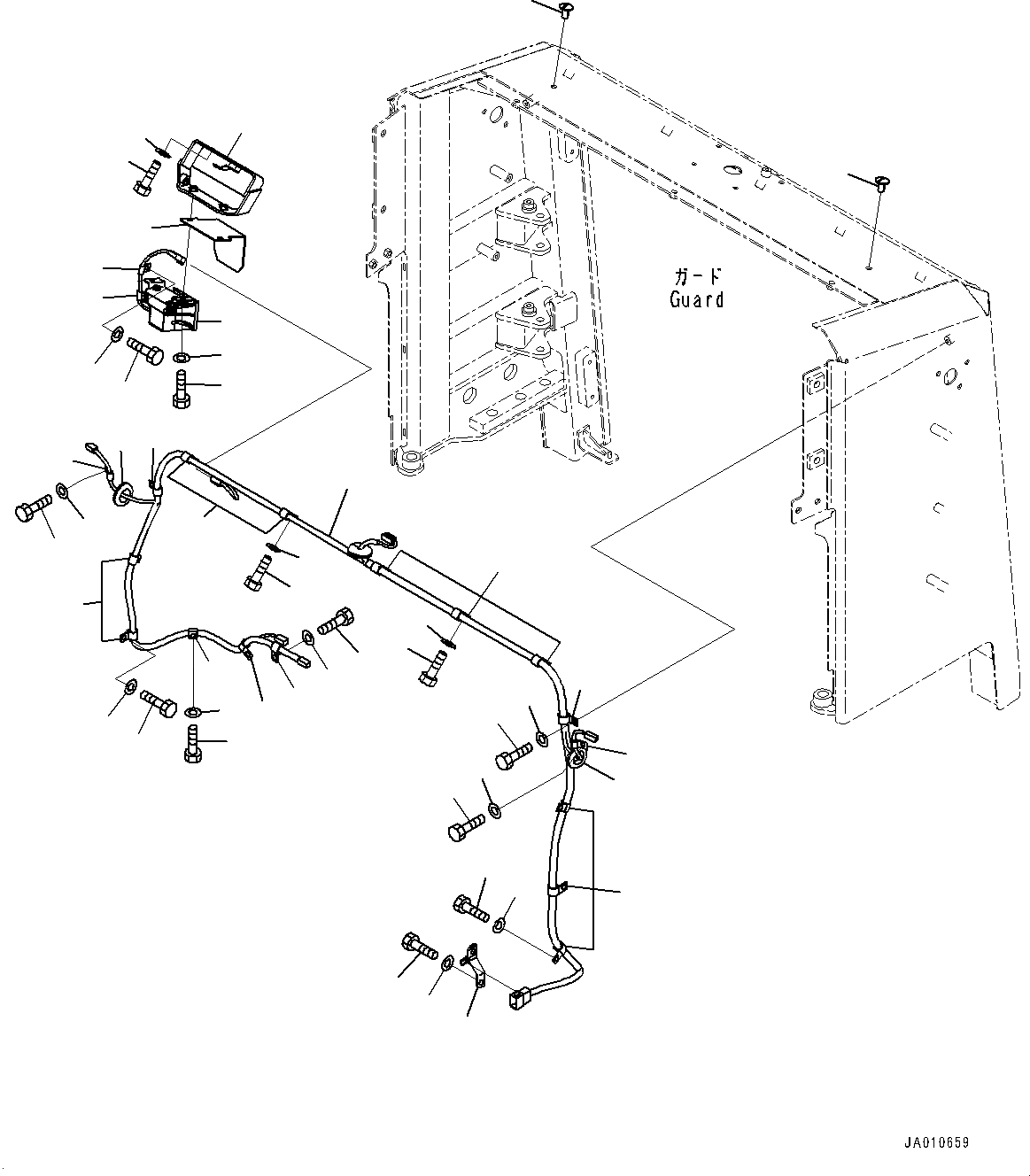 ガード
Guard

JA010659