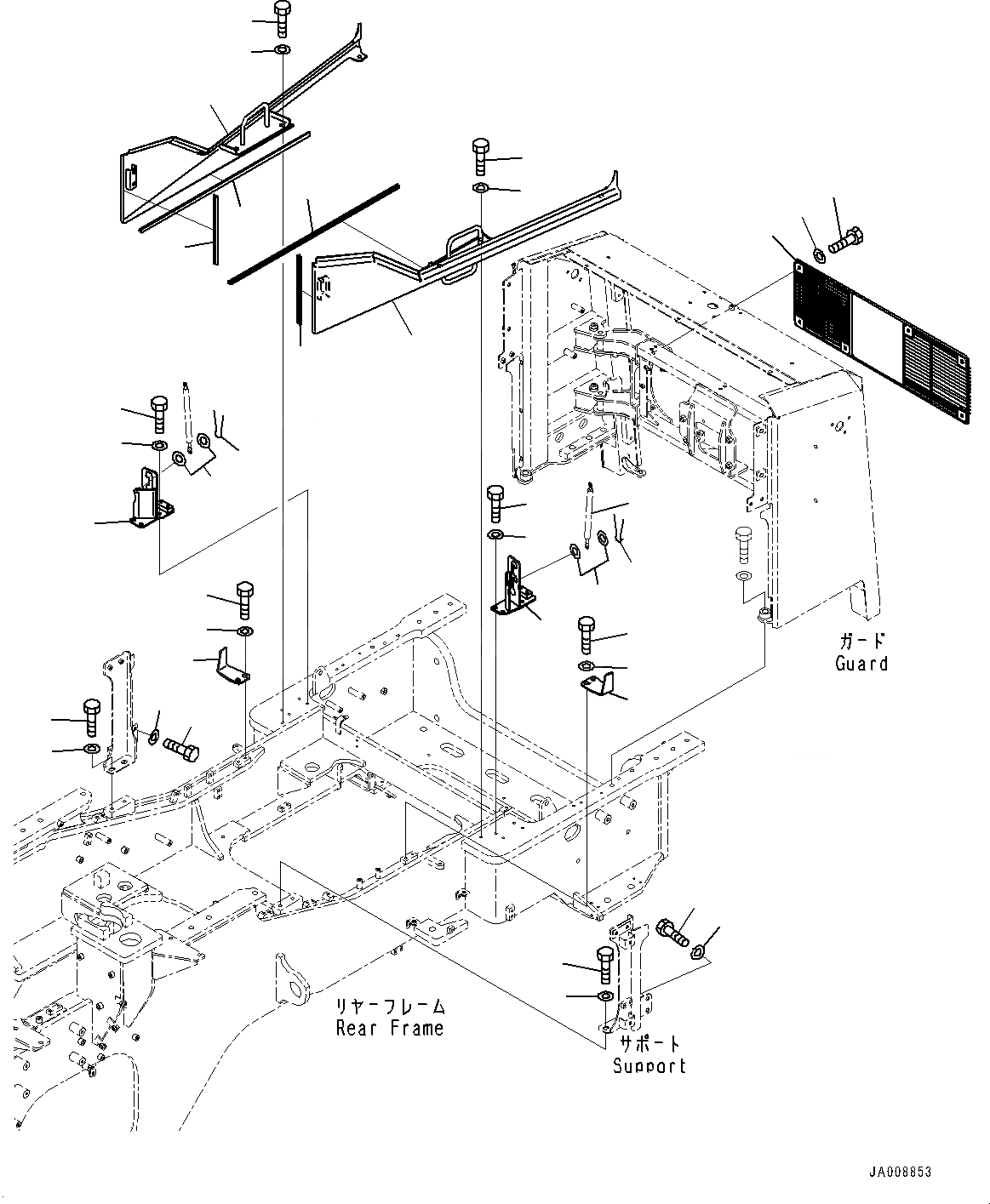 ガード
Guard

リヤーフレーム
Rear Frame

サポート
Support

JA008853