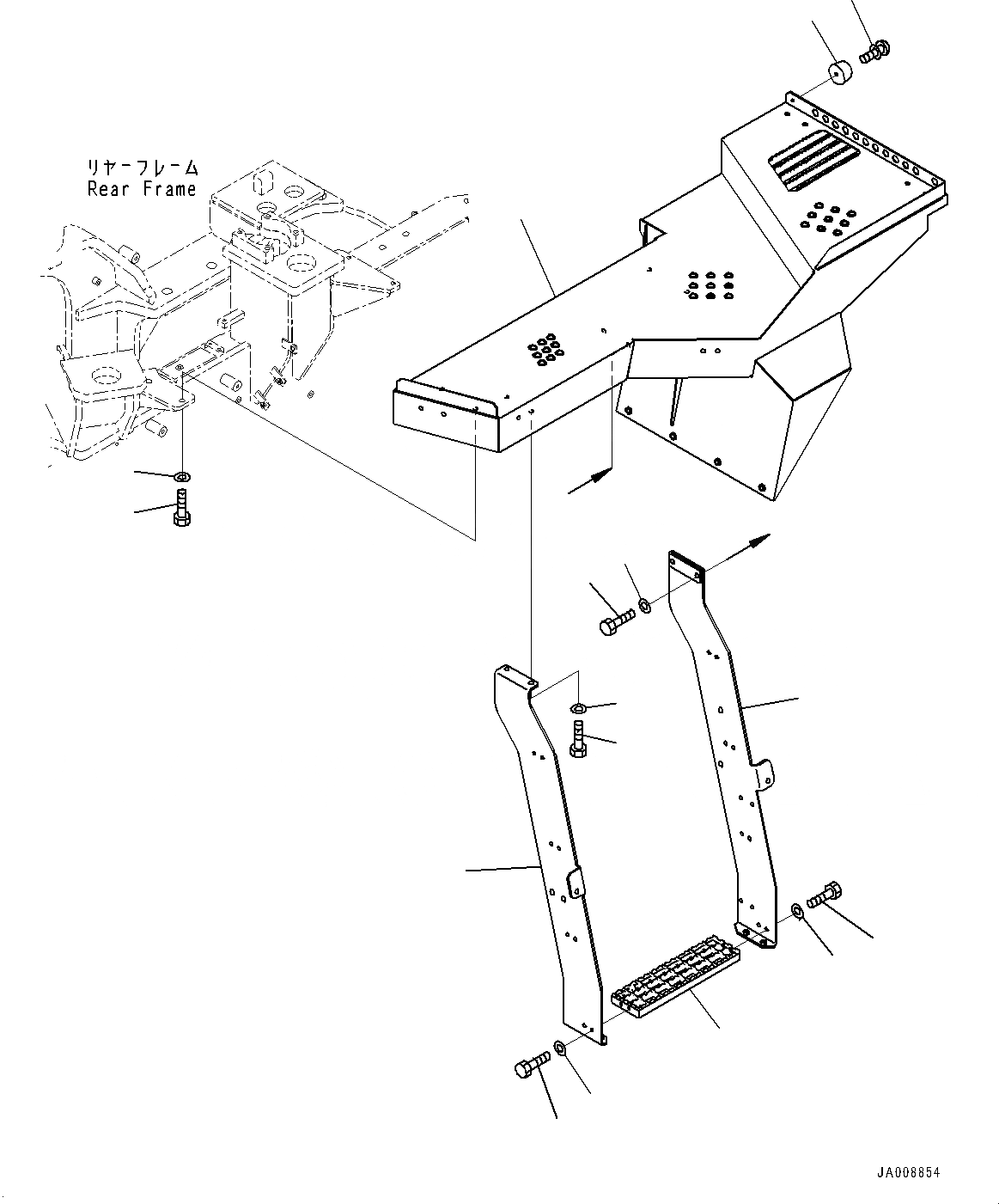 リヤーフレーム
Rear Frame

JA008854