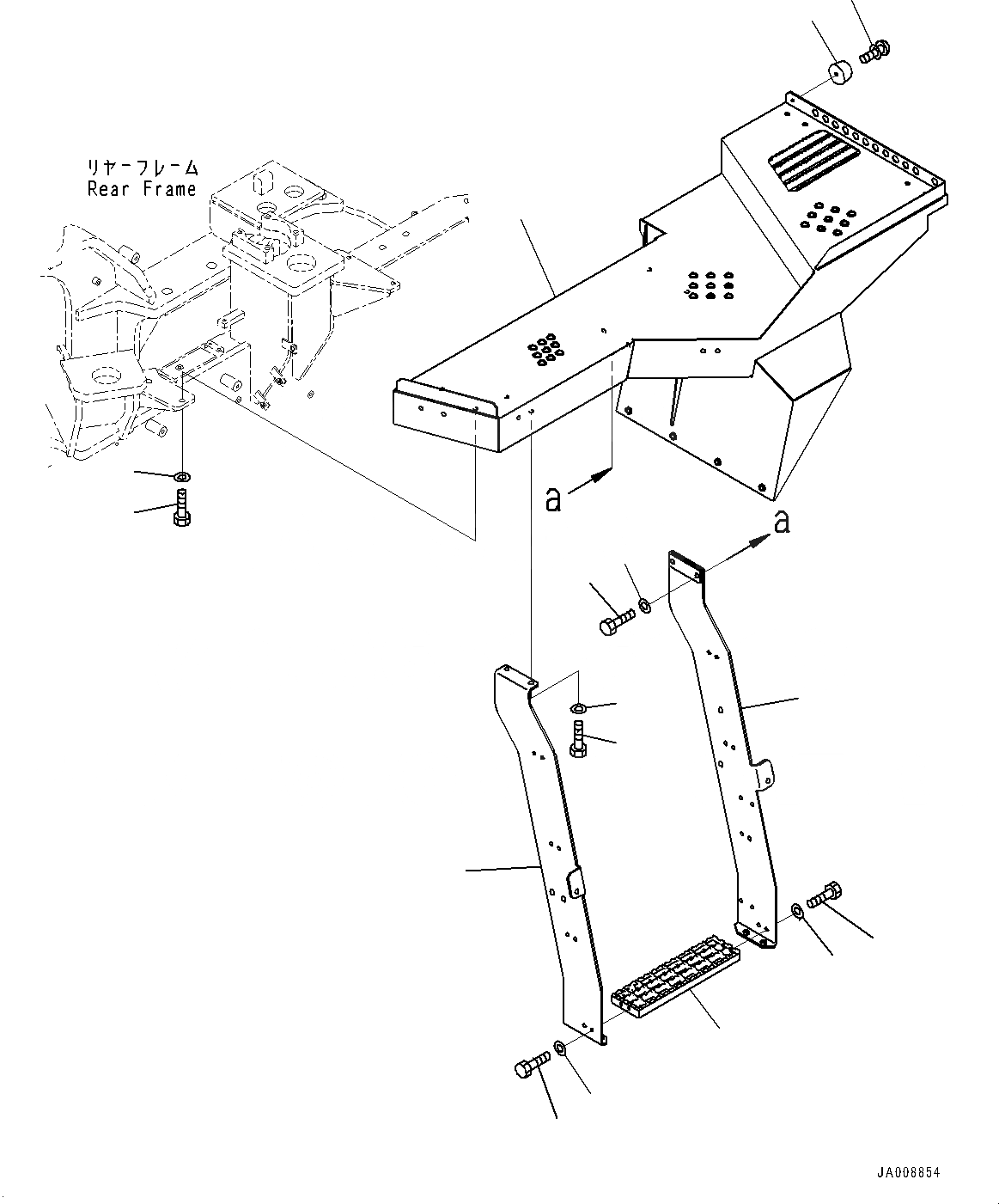 リヤーフレーム
Rear Frame

a

a

JA008854