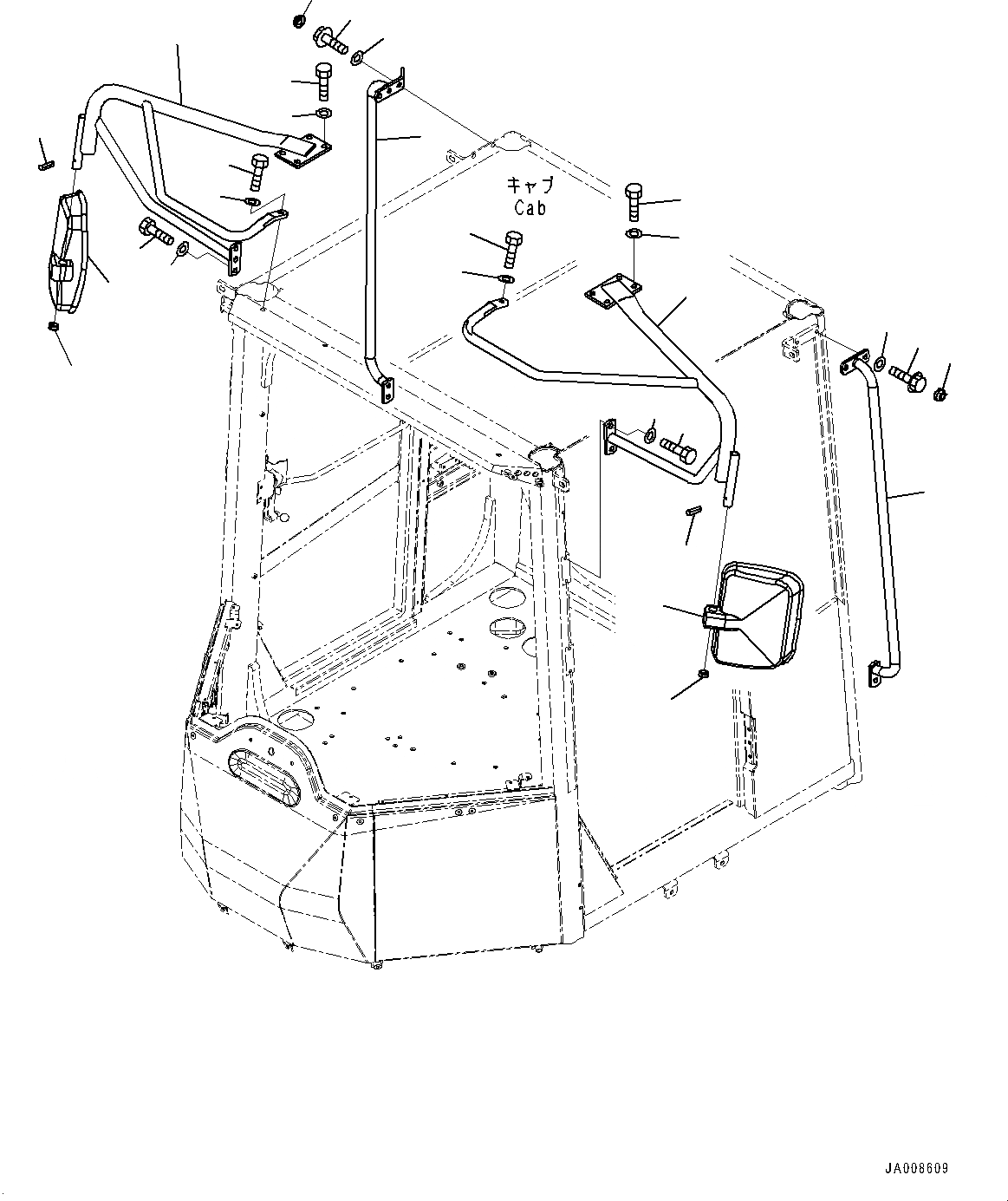 キャブ
Cab

JA008609