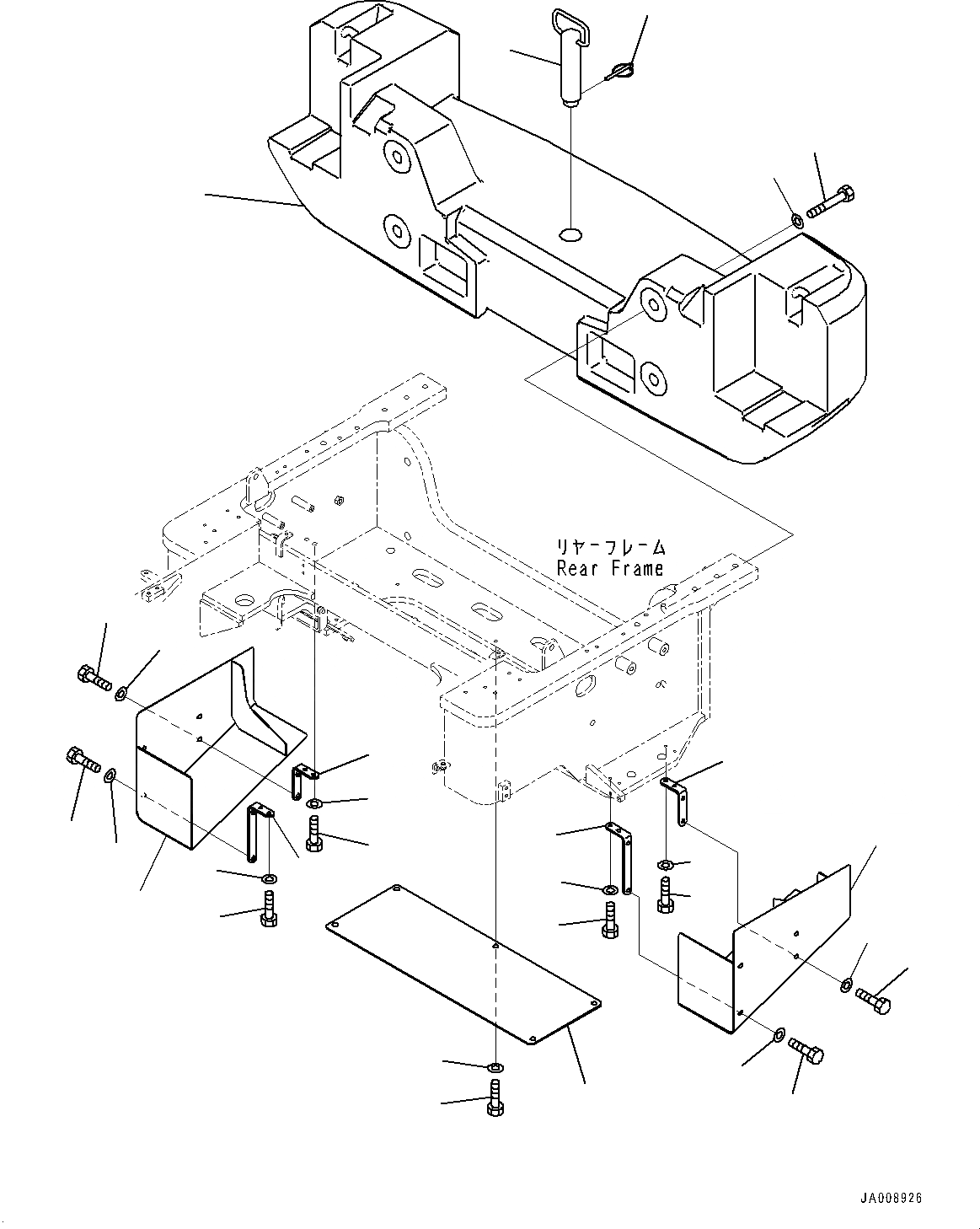 リヤーフレーム
Rear Frame

JA008926