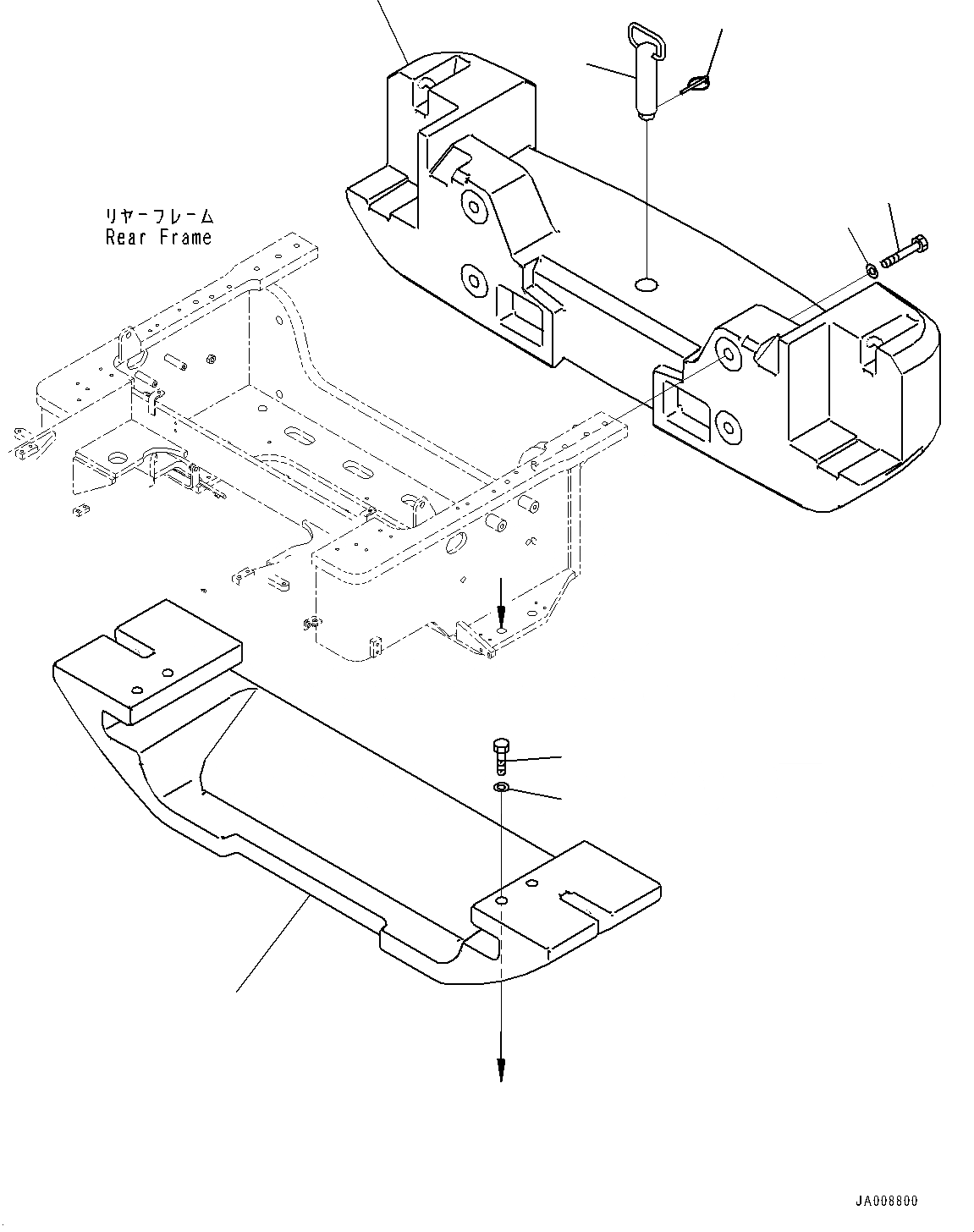 リヤーフレーム
Rear Frame

JA008800