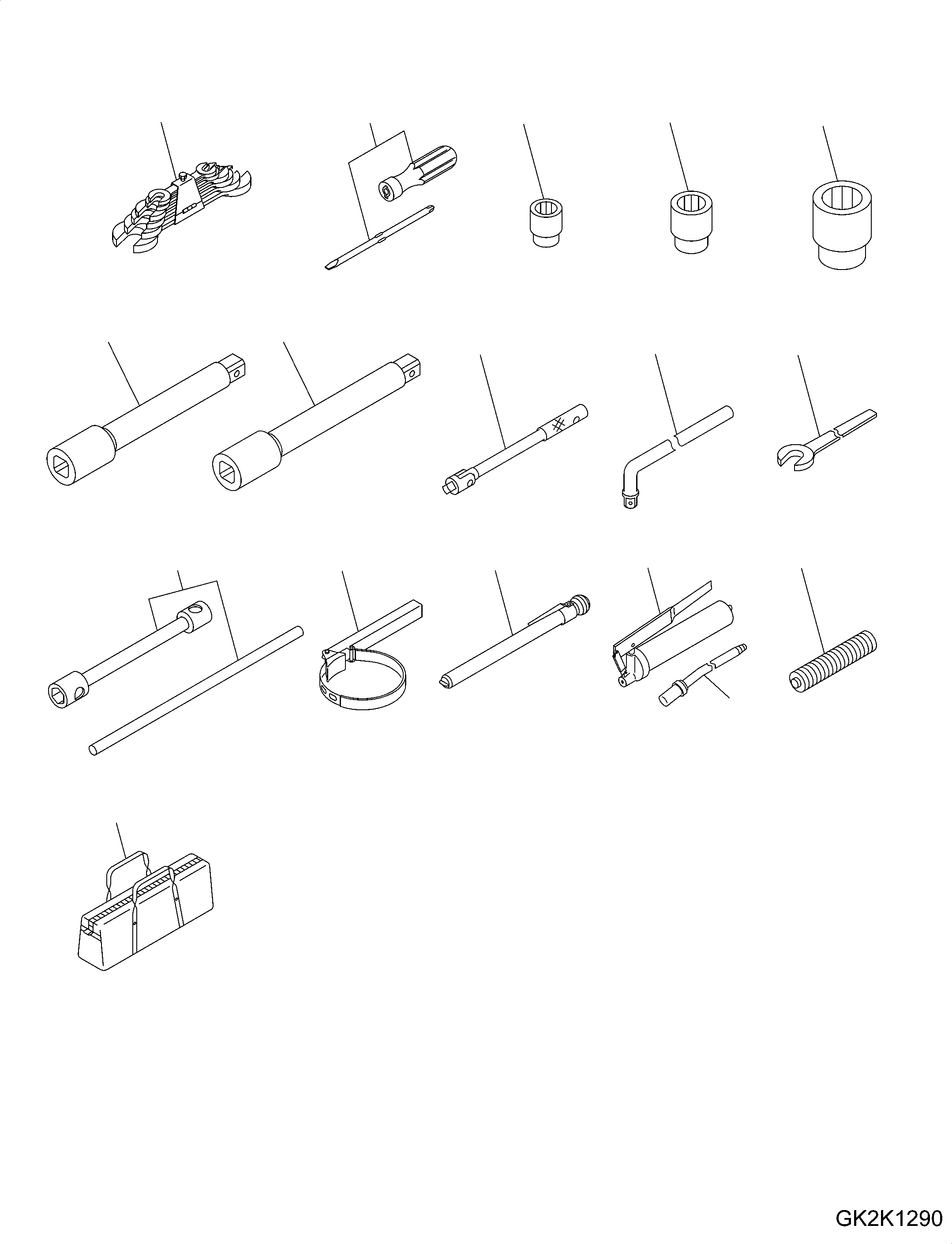 GK2K1290