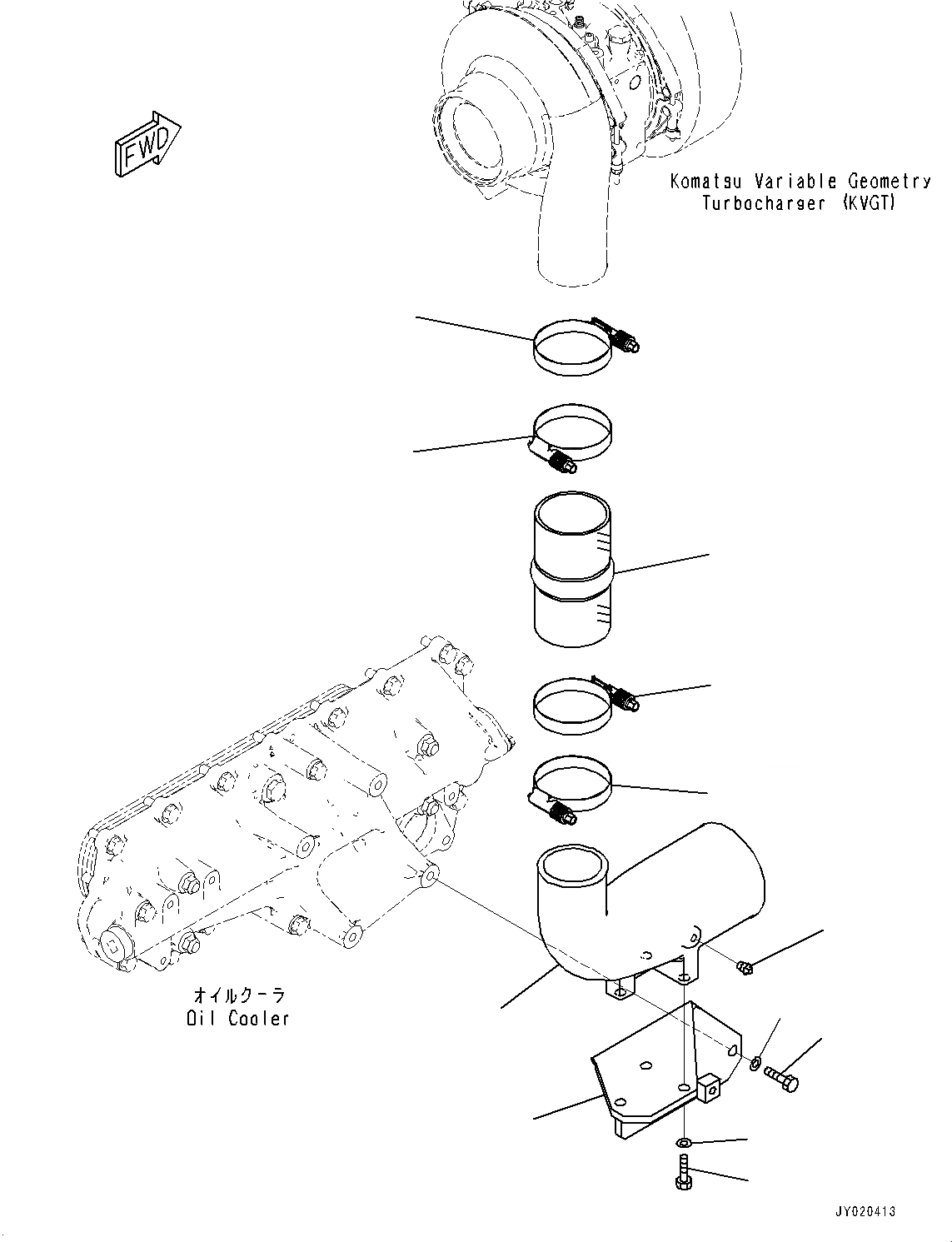 FWD

Komatsu Variable Geometry Turbocharger (KVGT)

オイルクーラ
Oil Cooler

JY020413