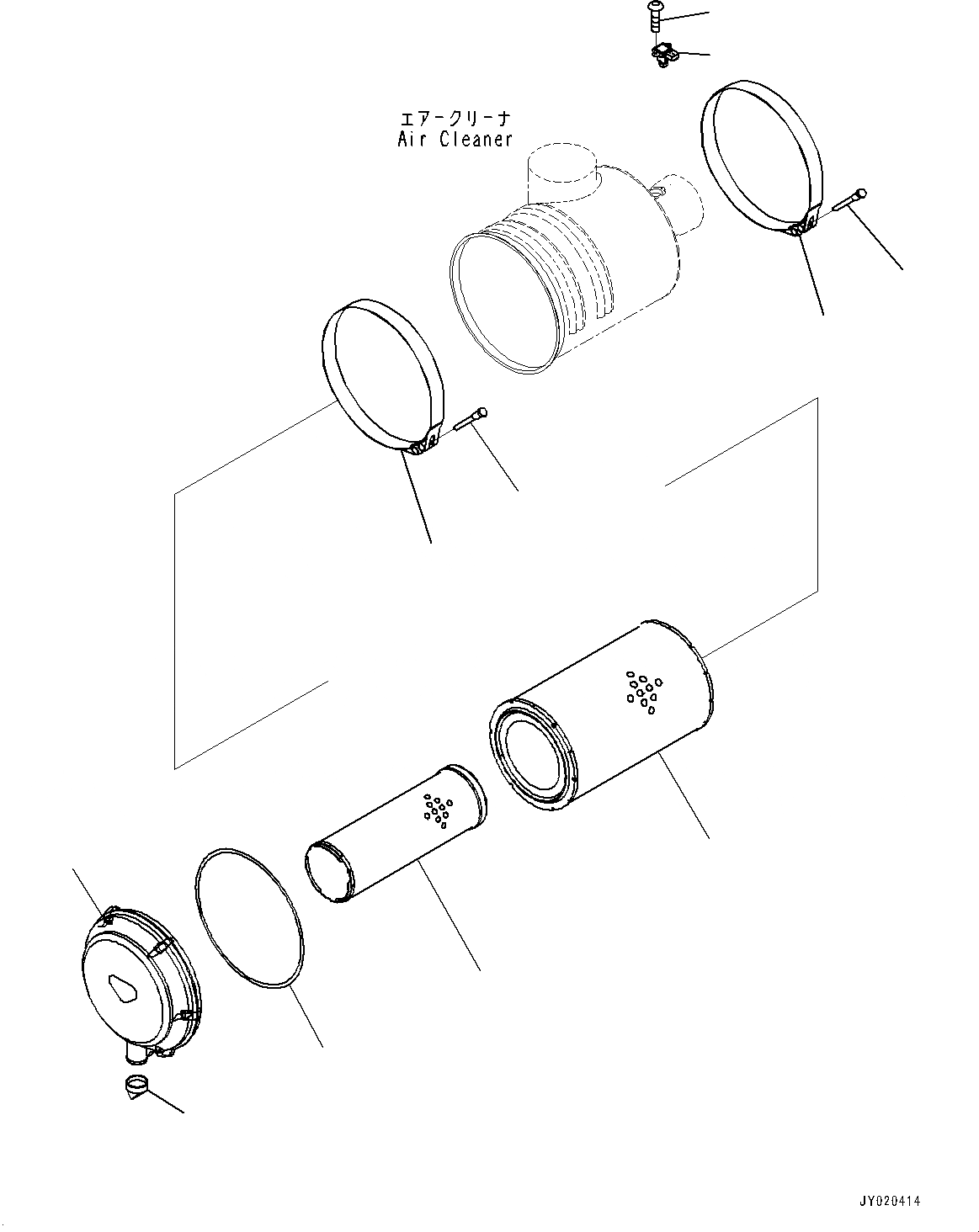 エアークリーナ
Air Cleaner

JY020414