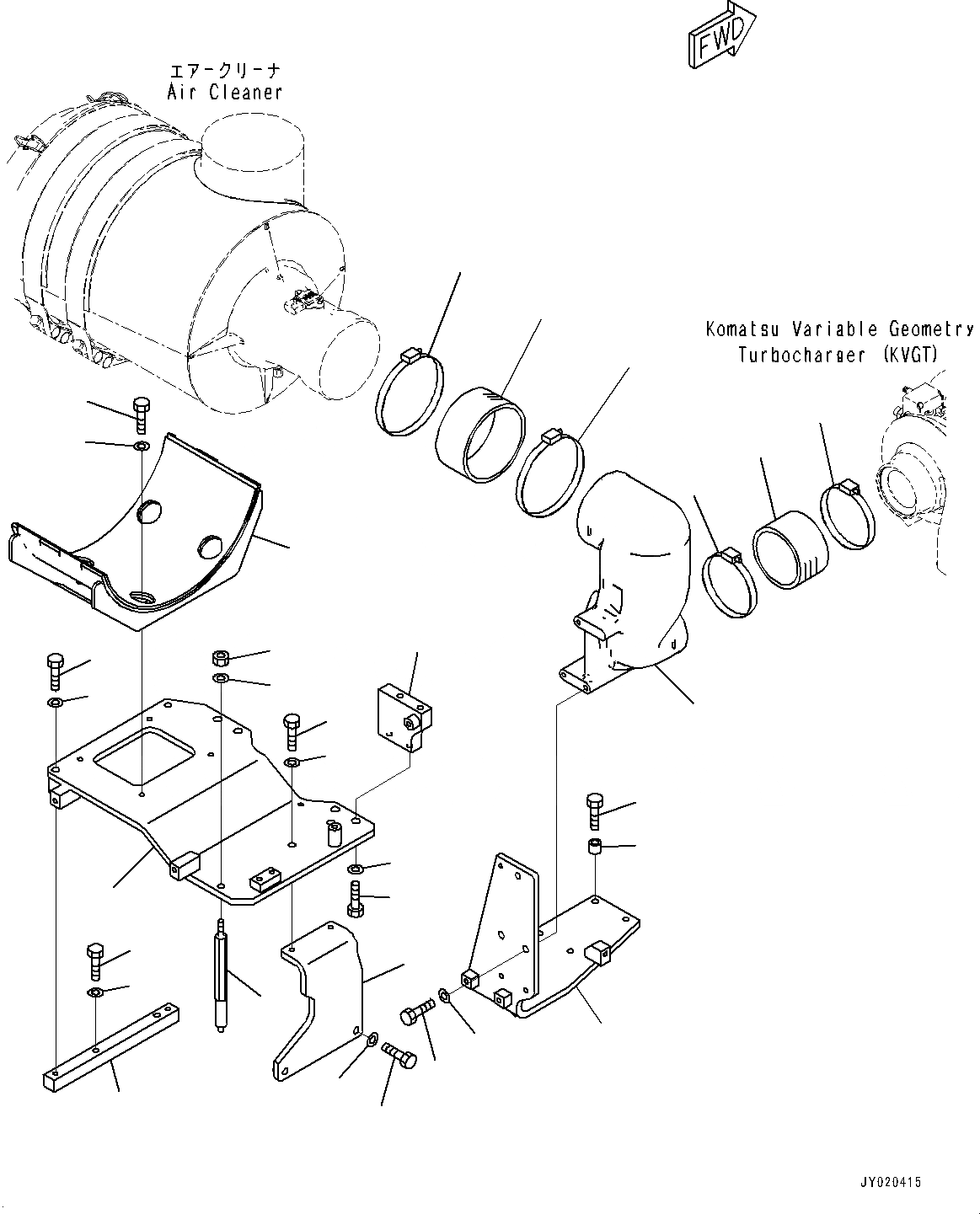 FWD

エアークリーナ
Air Cleaner

Komatsu Variable Geometry
Turbocharger (KVGT)

JY020415