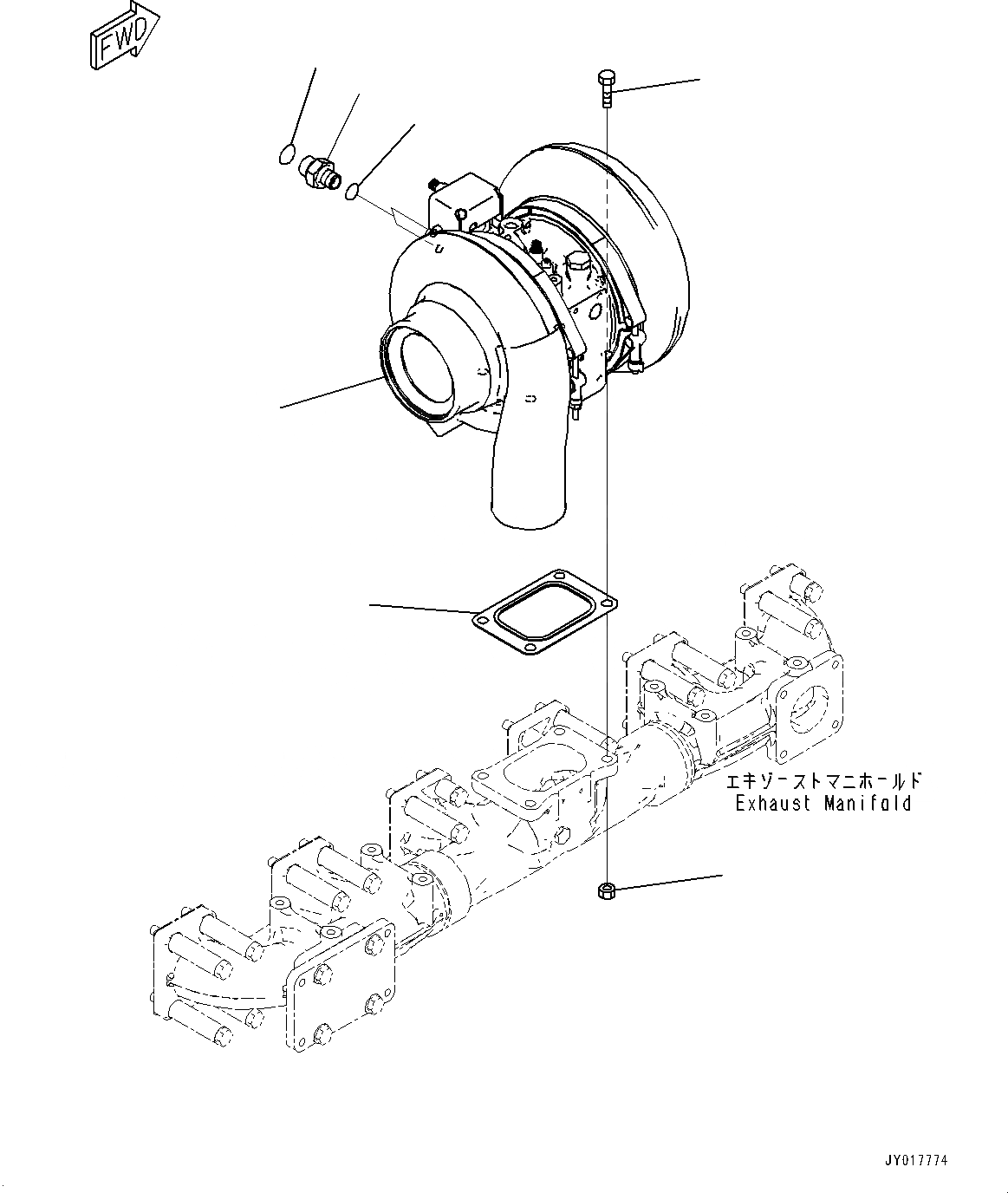 FWD

エキゾーストマニホールド
Exhaust Manifold

JY017774