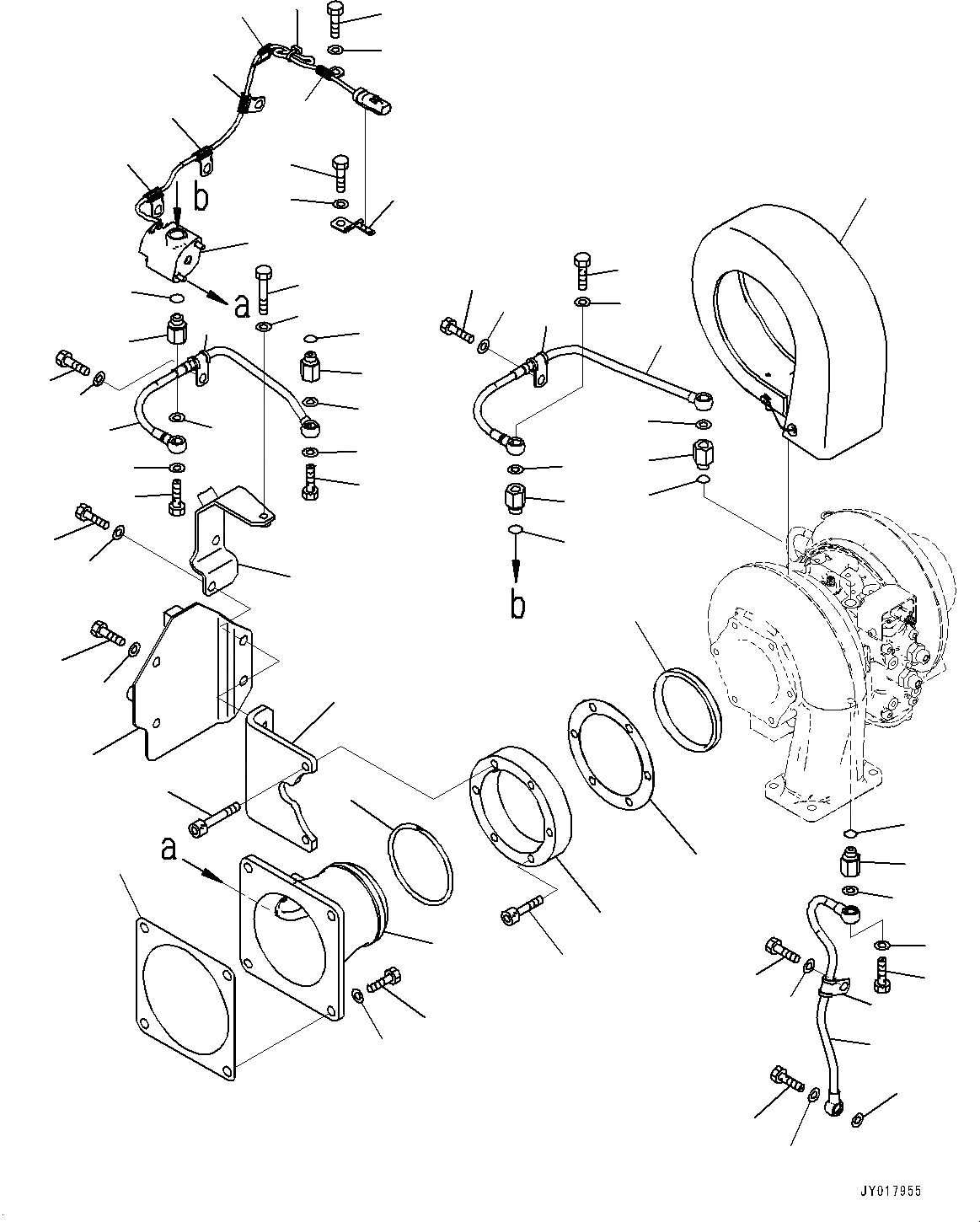 b
a
b
a
JY017955