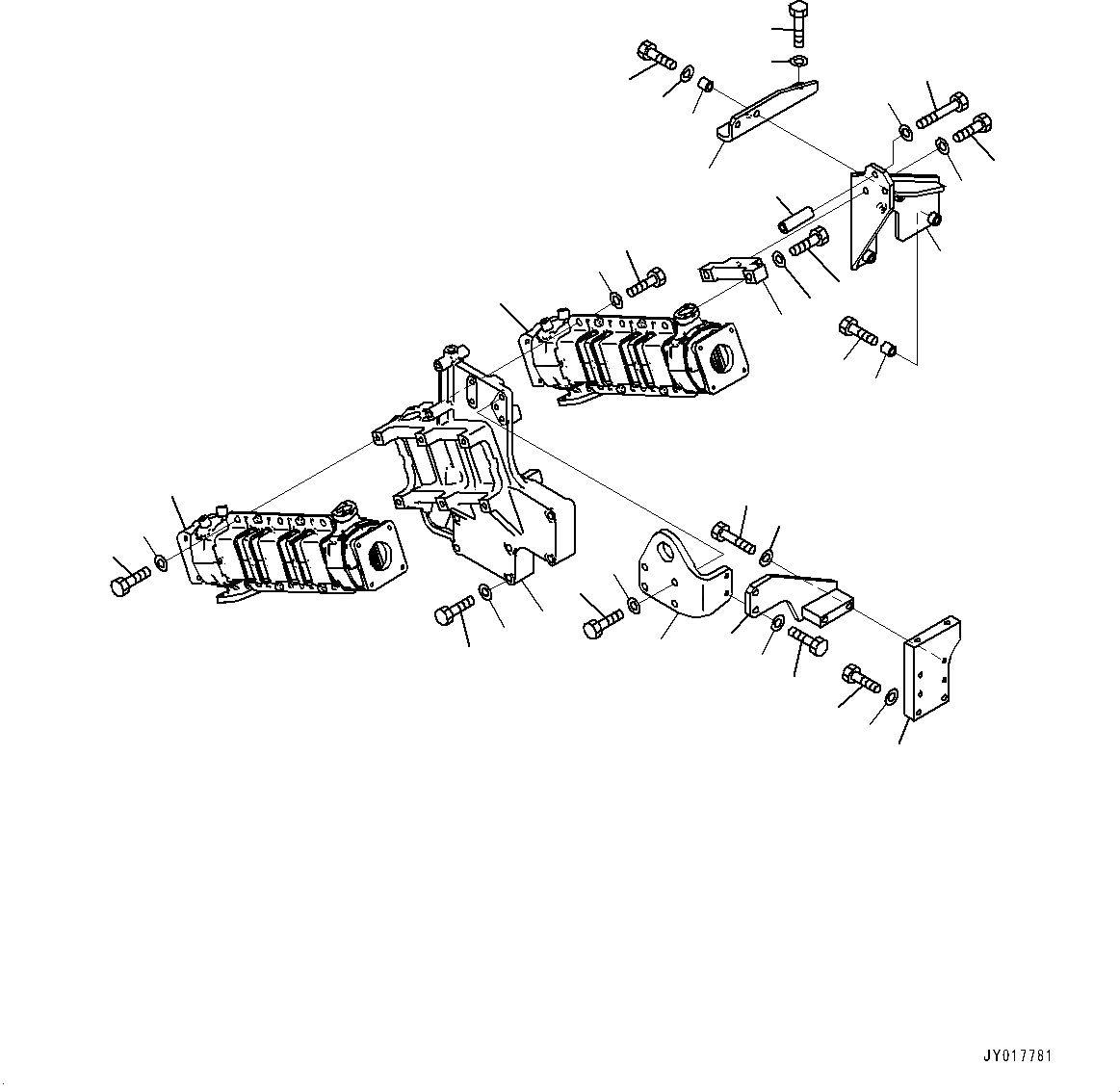 JY017781