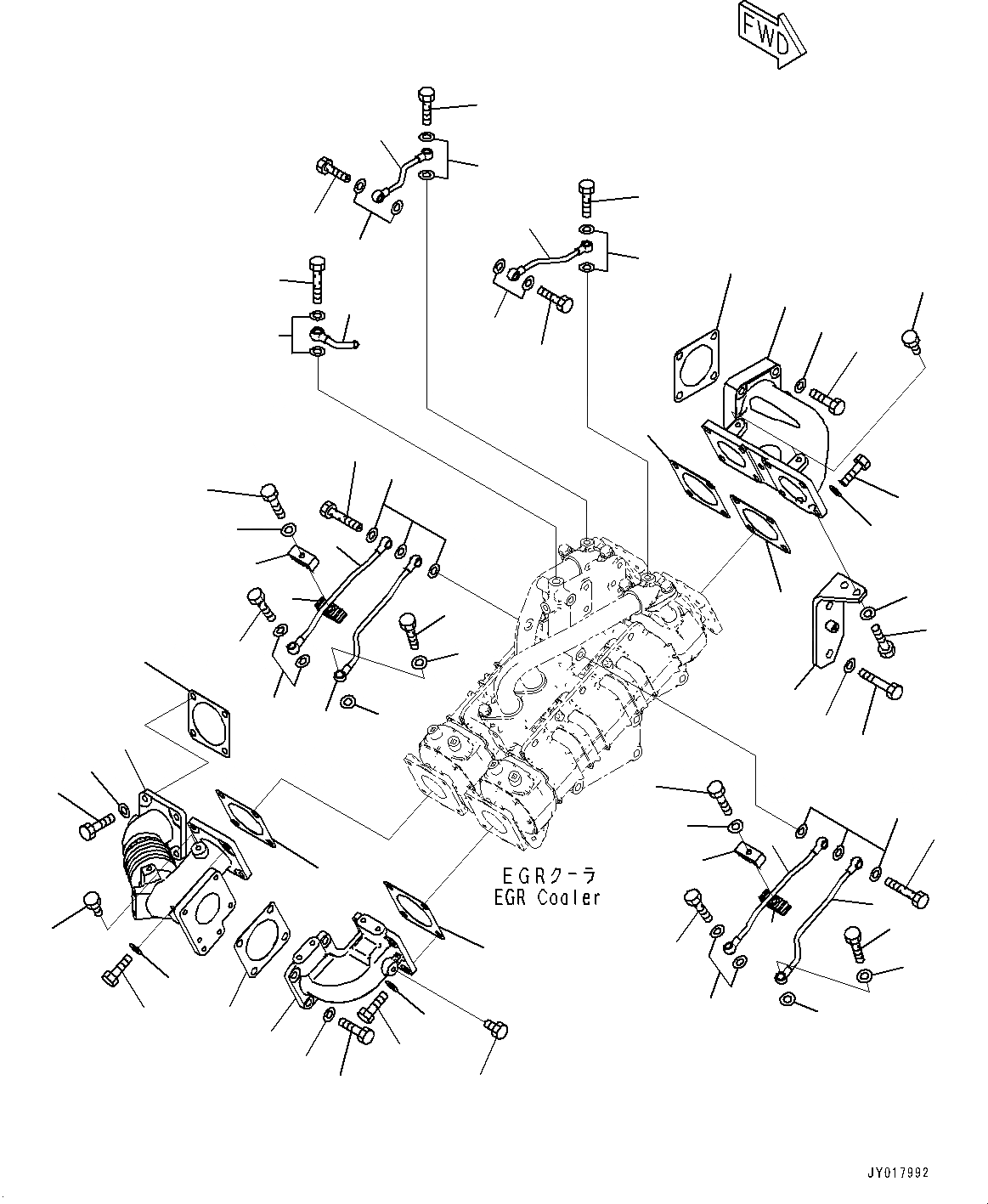 FWD

EGRクーラ
EGR Cooler

JY017992