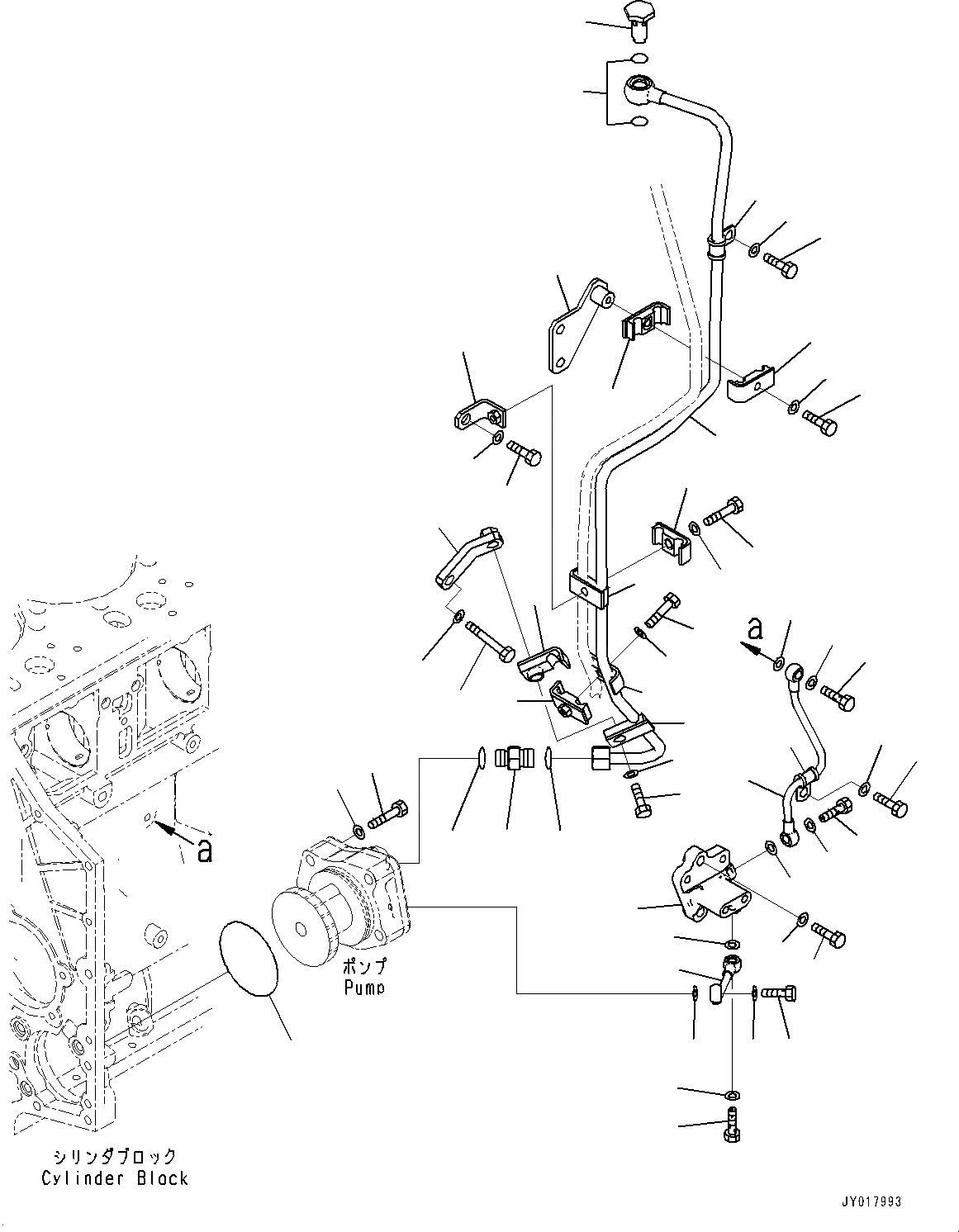 a

a

ポンプ
Pump

シリンダブロック
Cylinder Block

JY017993