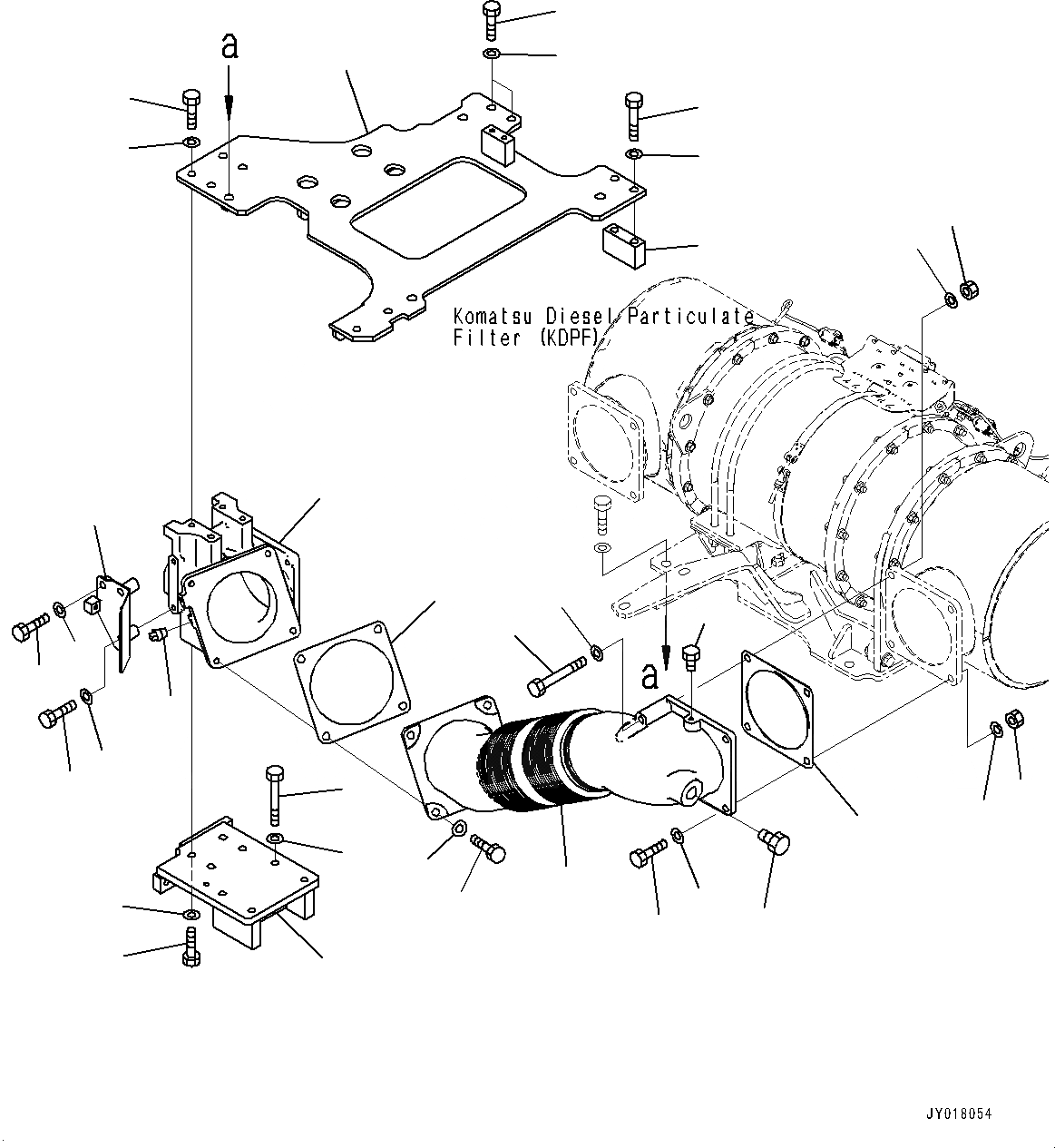 a

Komatsu Diesel Particulate Filter (KDPF)

a

JY018054