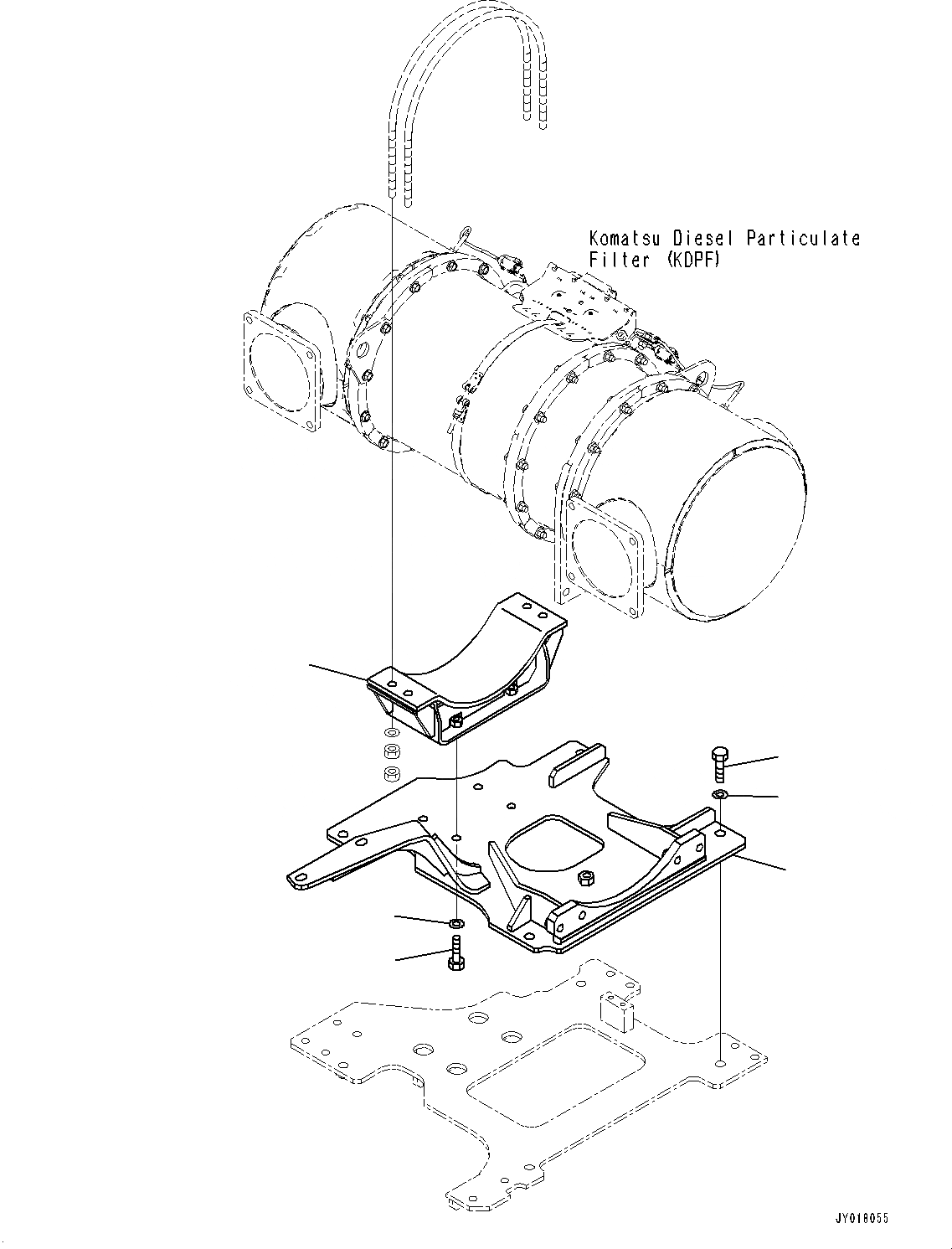 Komatsu Diesel Particulate Filter (KDPF)

JY018055