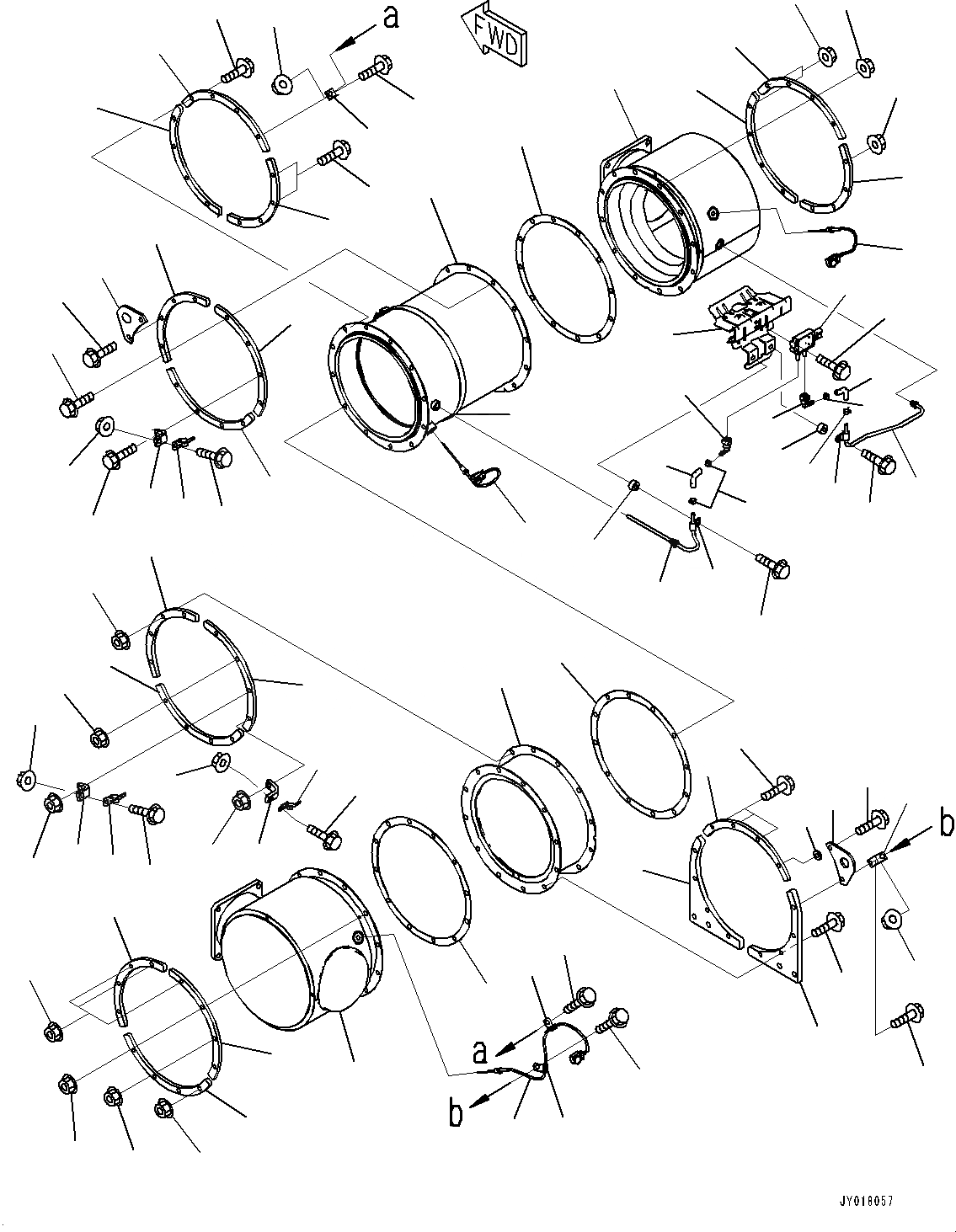 a
FWD
b
a
b
JY018057