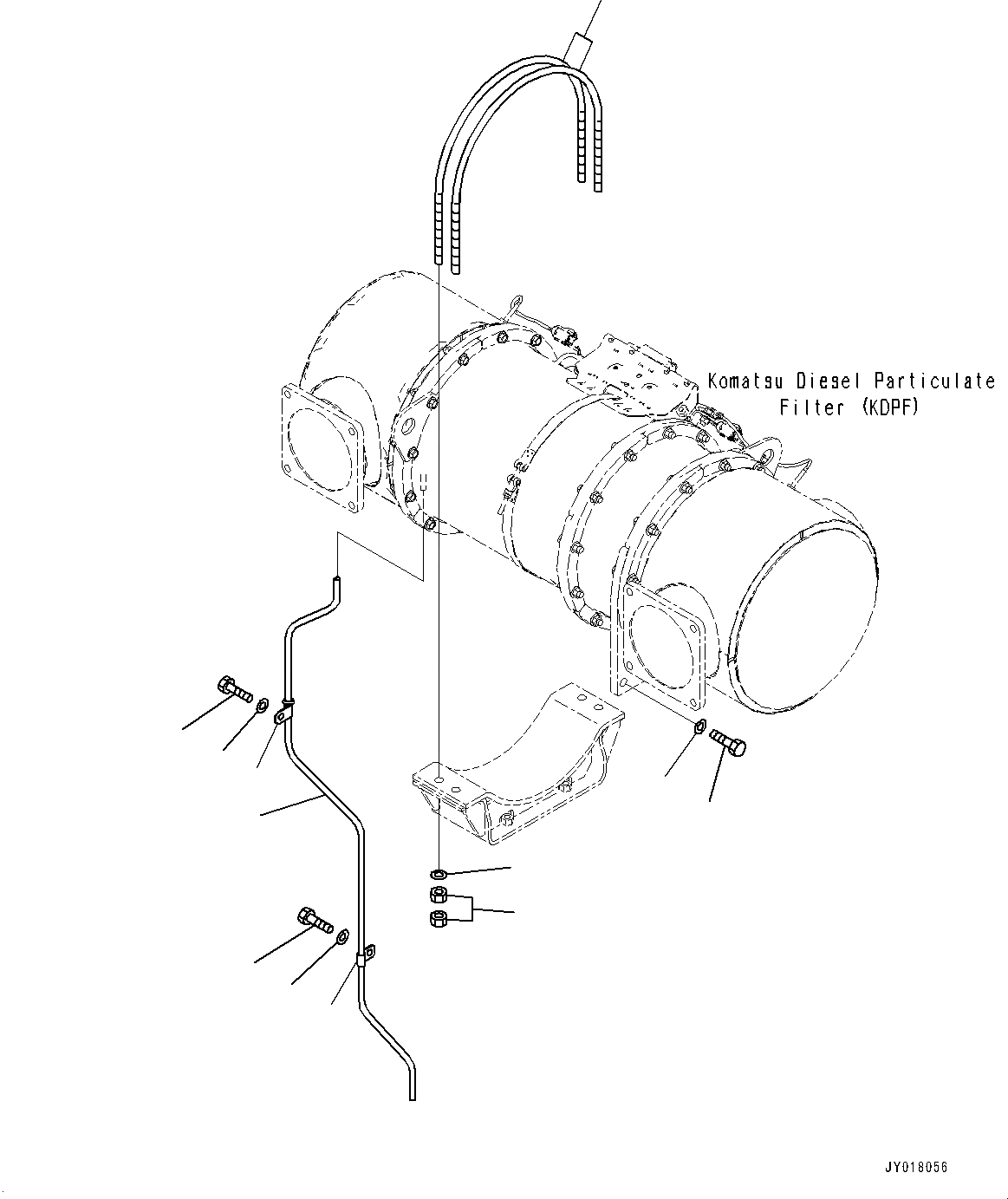 Komatsu Diesel Particulate Filter (KDPF)

JY018056