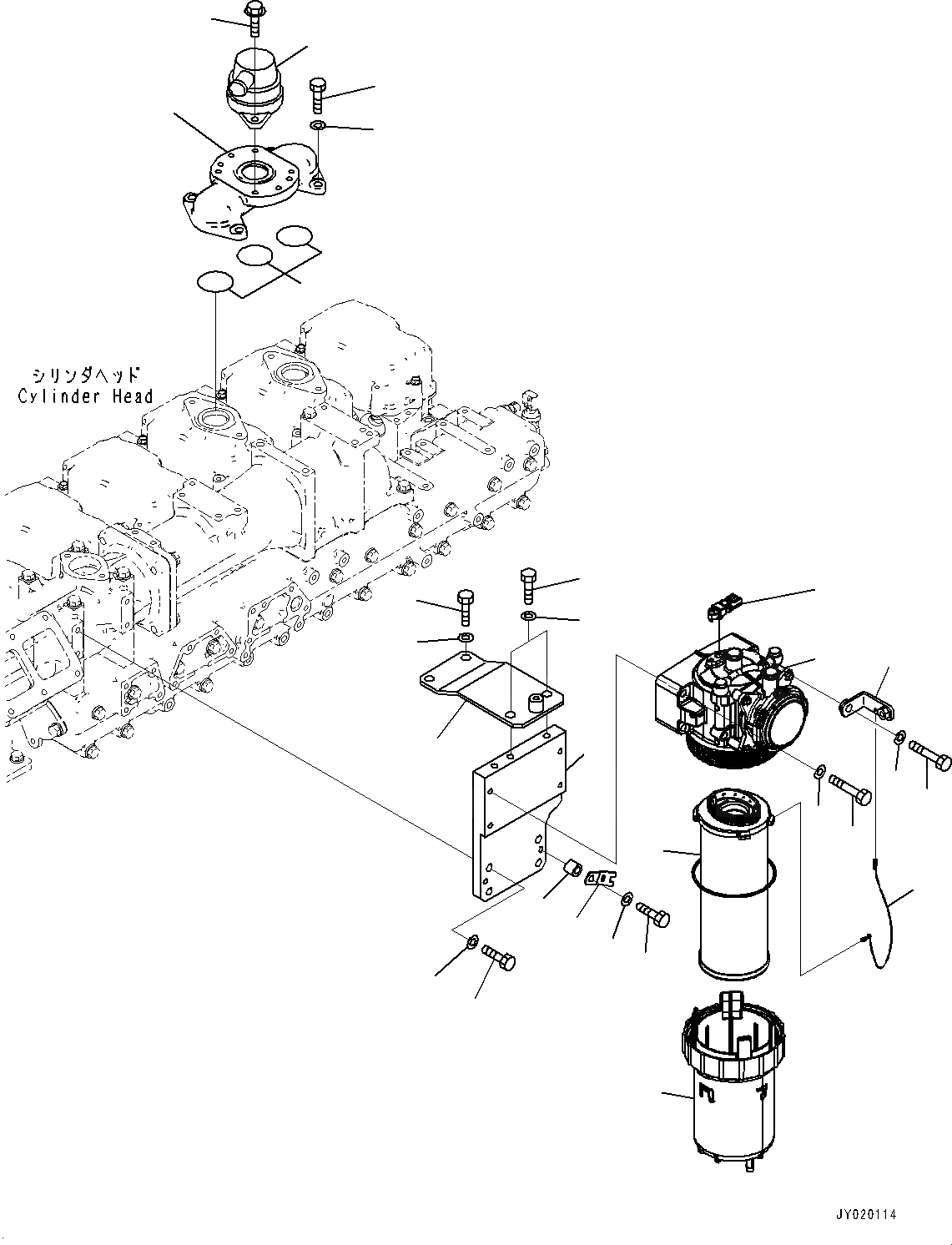 シリンダヘッド
Cylinder Head

JY020114