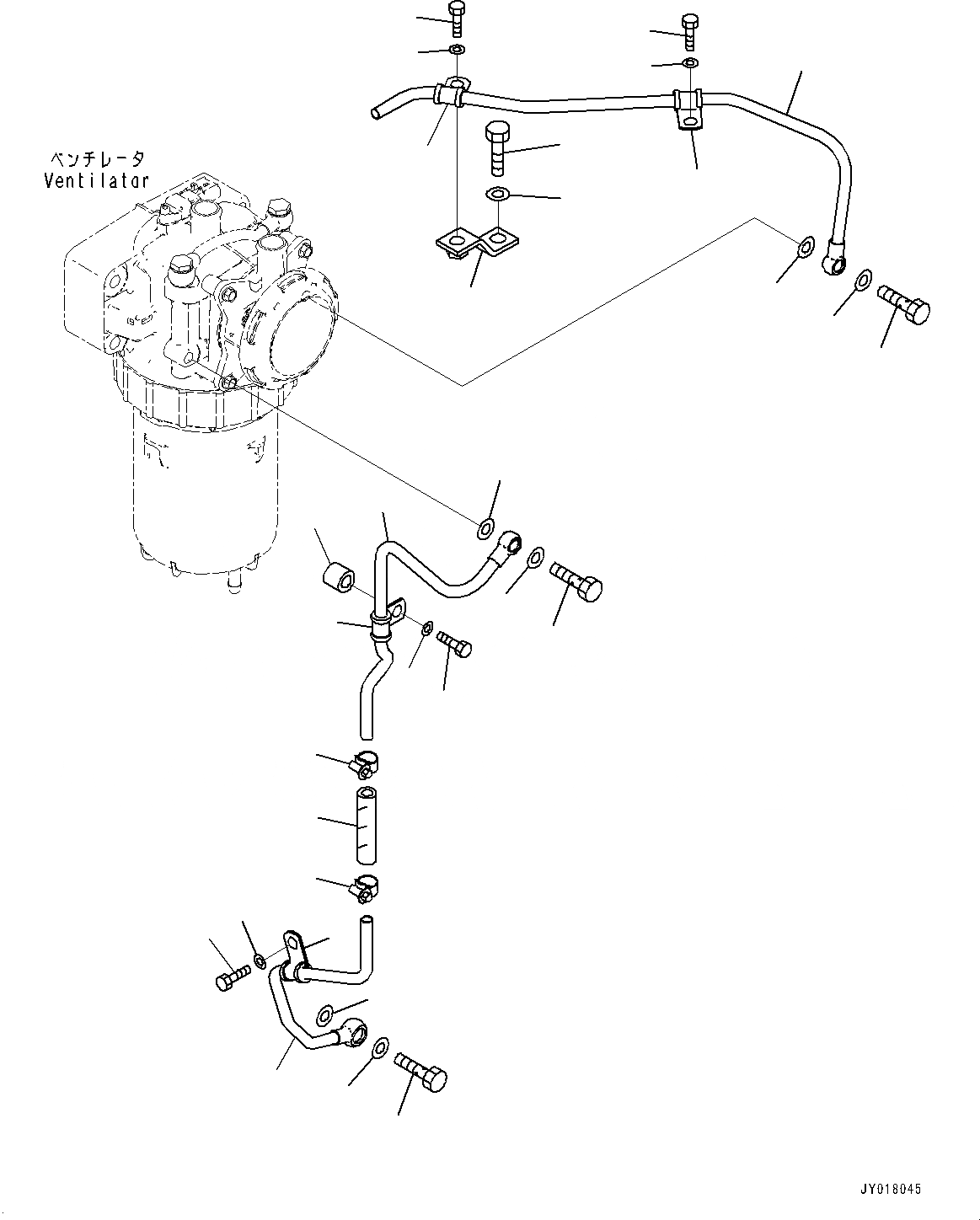 ベンチレータ
Ventilator

JY018045