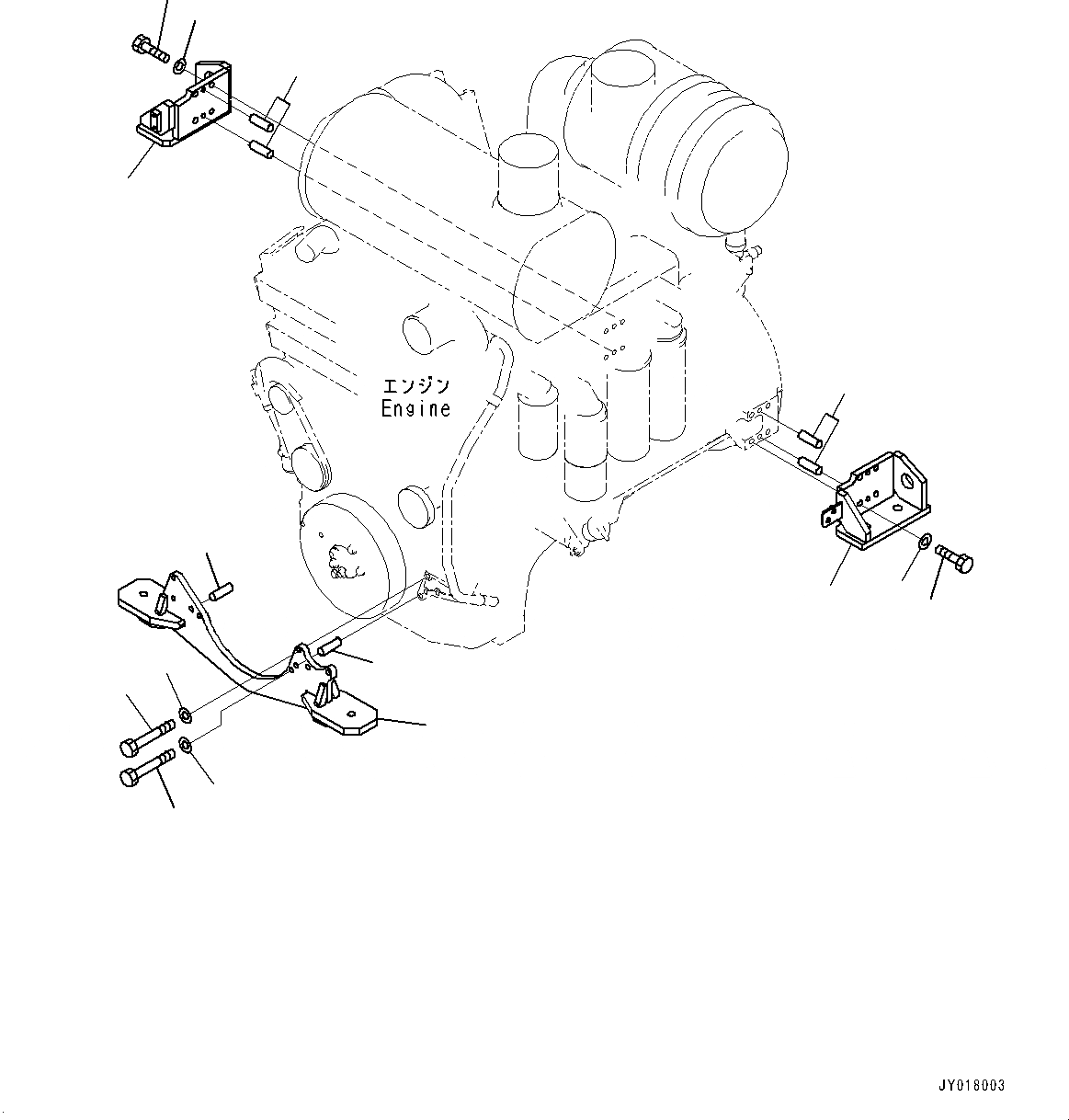 エンジン
Engine

JY018003