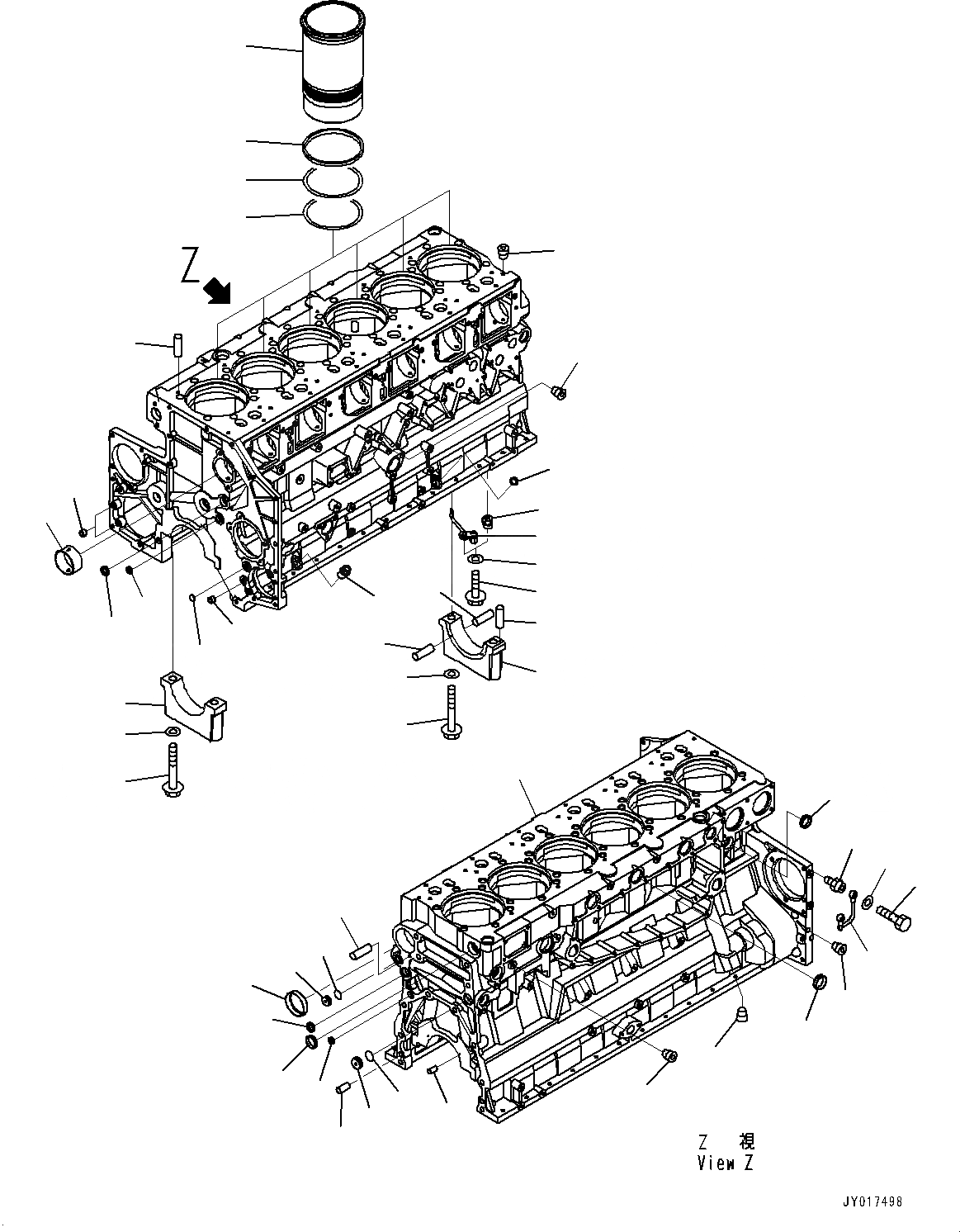 Z

Z 視
View Z

JY017498