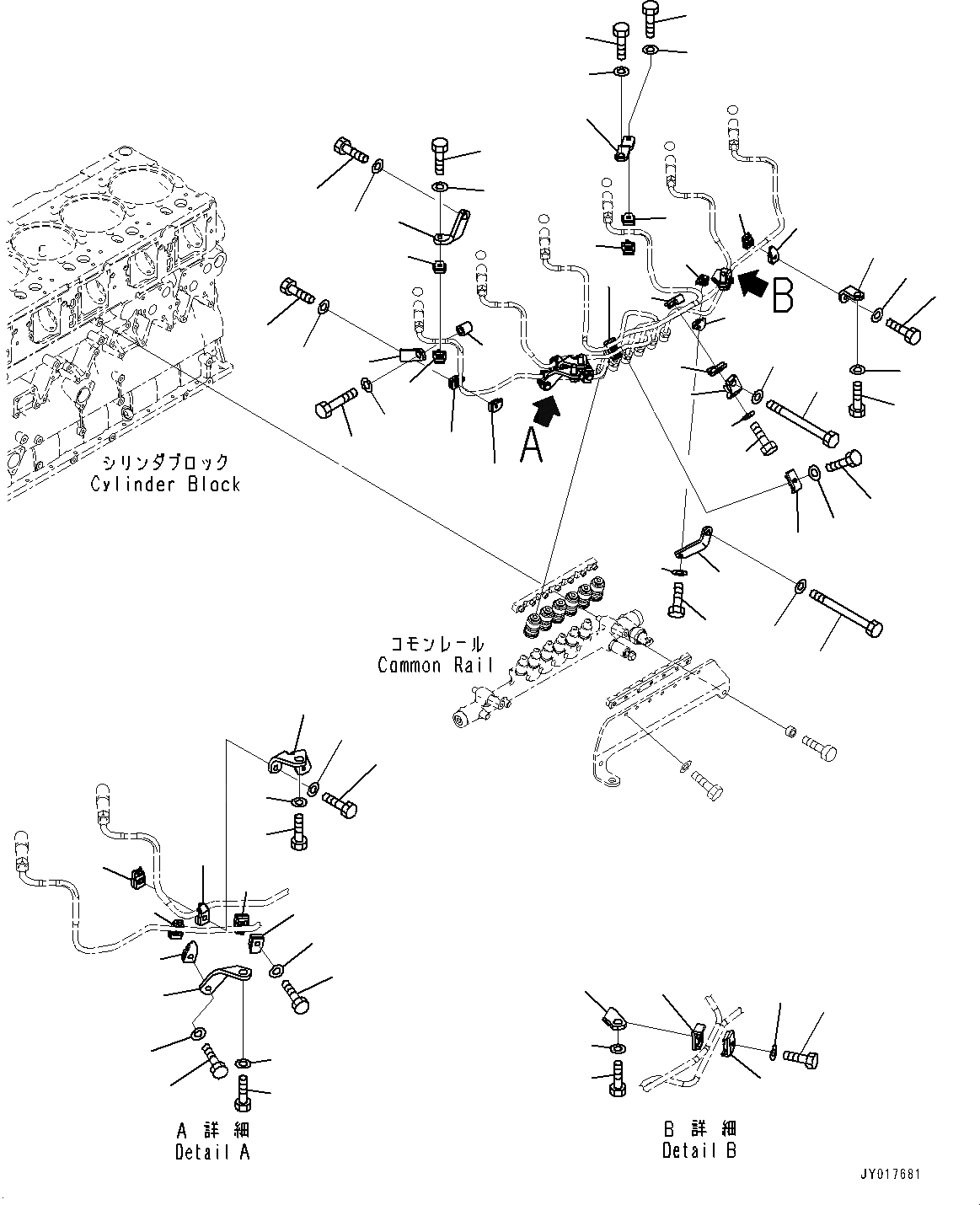 B

A

シリンダブロック
Cylinder Block

コモンレール
Common Rail

A 詳 細
Detail A

B 詳 細
Detail B

JY017681